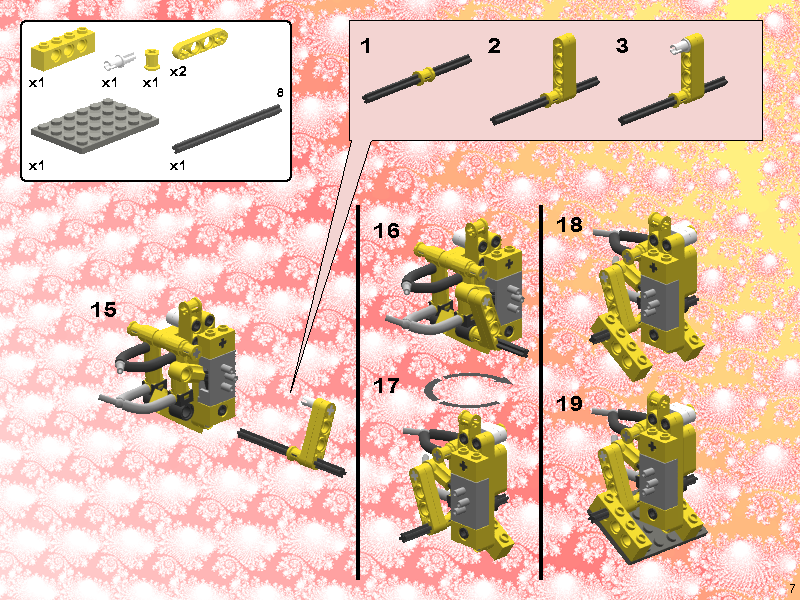 x1 x1 x1 x2

8

x1 x1

1 2 3

15

16

17

18

19

7