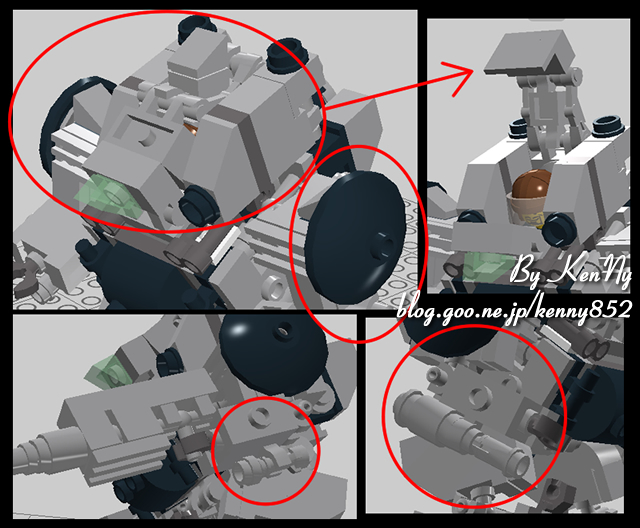 By KenNy
blog.goo.ne.jp/kenny852