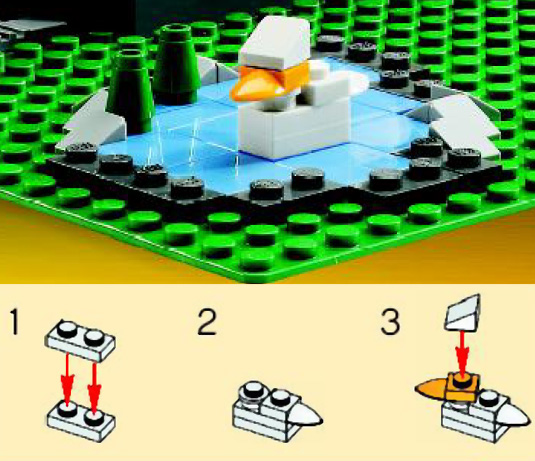 1

2

3