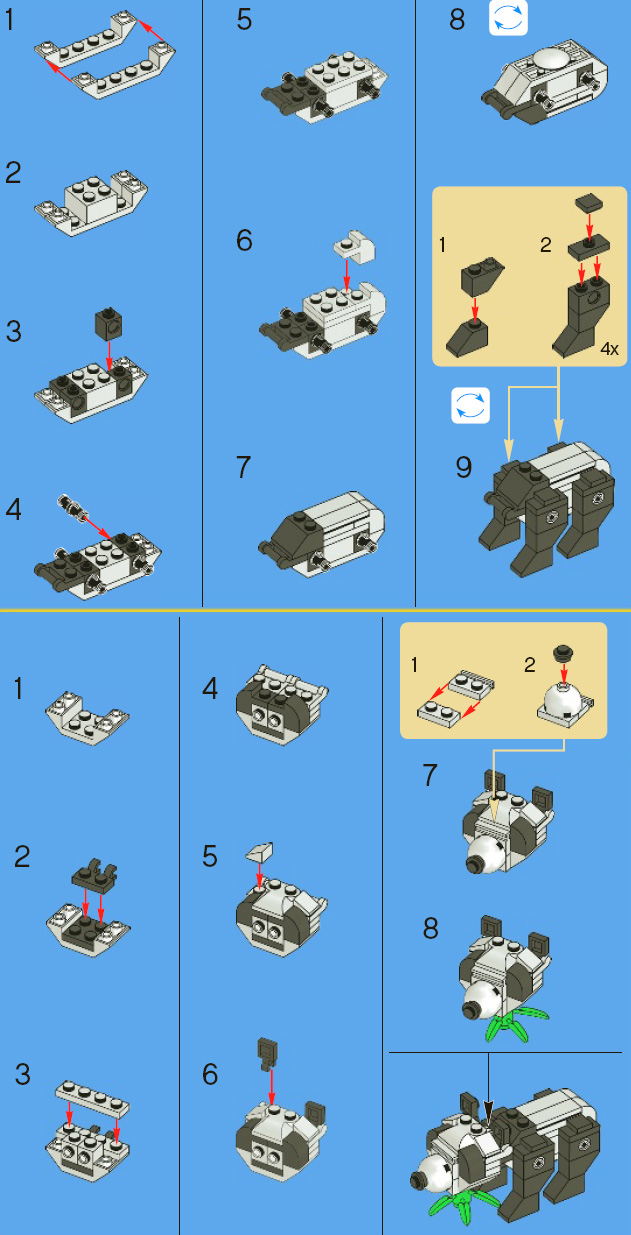 1

2

3

4

5

6

7

8

1

2

4x

9

1

2

3

4

5

6

1

2

7

8