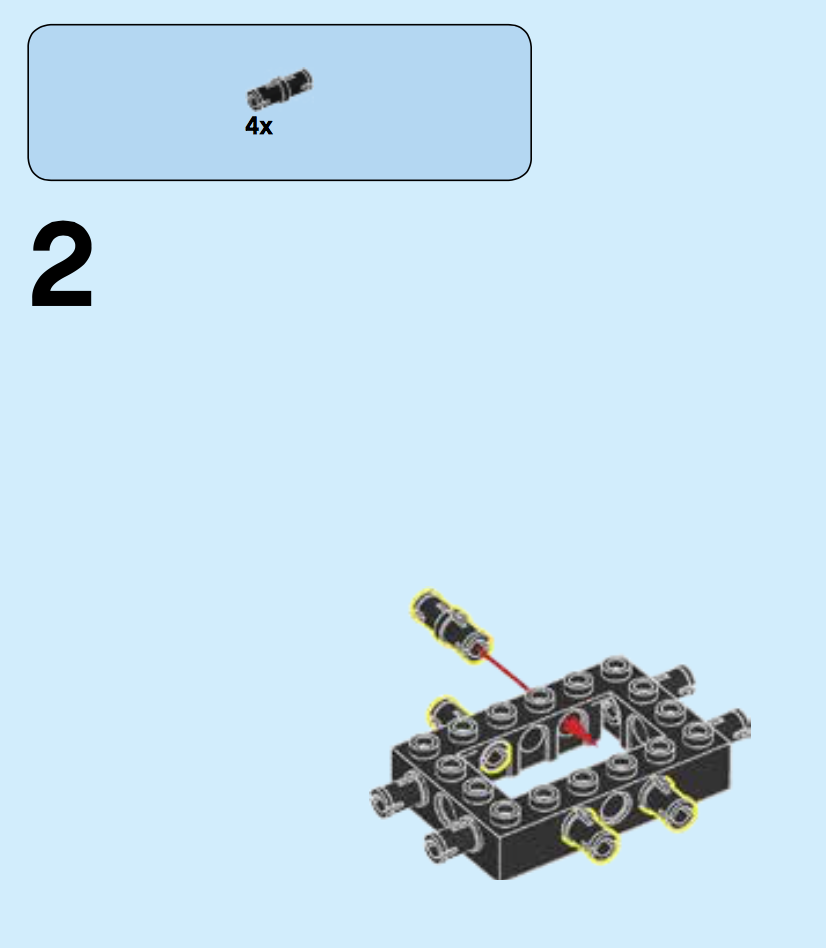 4x

2