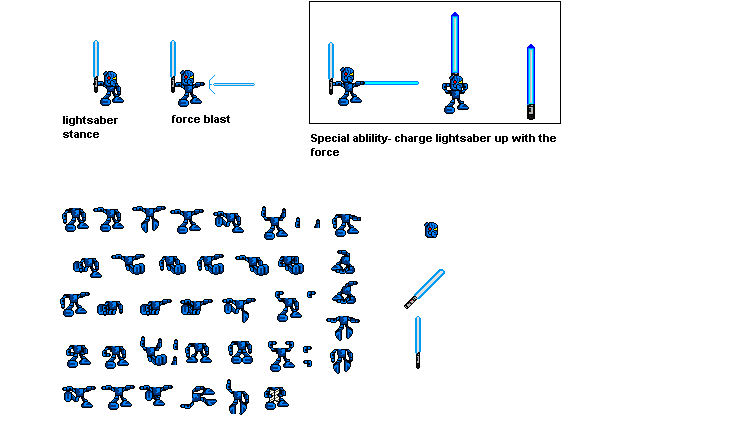 lightsaber stance

force blast

Special ablility- charge lightsaber up with the force