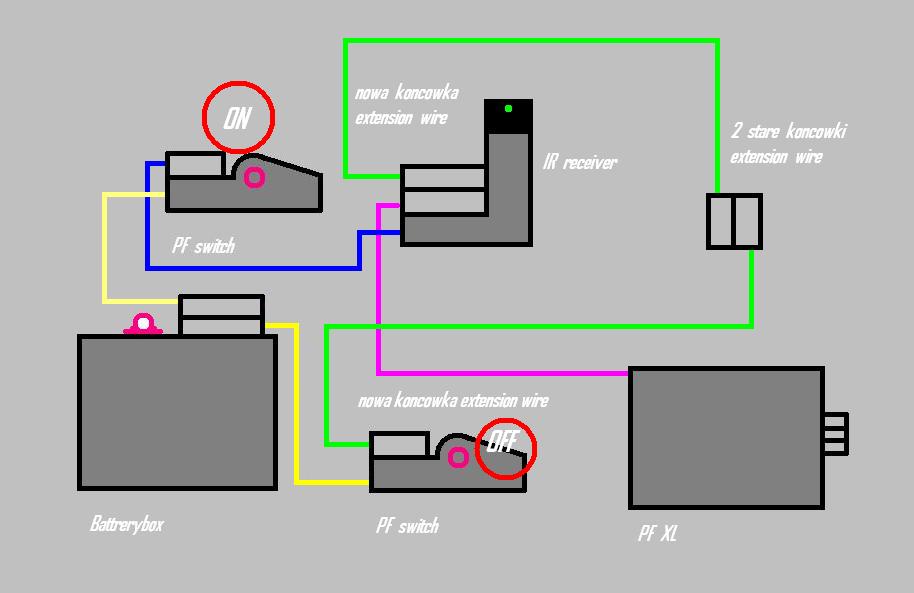 ON

nowa koncowka extension wire

IR receiver

2 stare koncowki extension wire

PF switch

nowa koncowka extension wire

OFF

Battrerybox

PF switch

PF XL