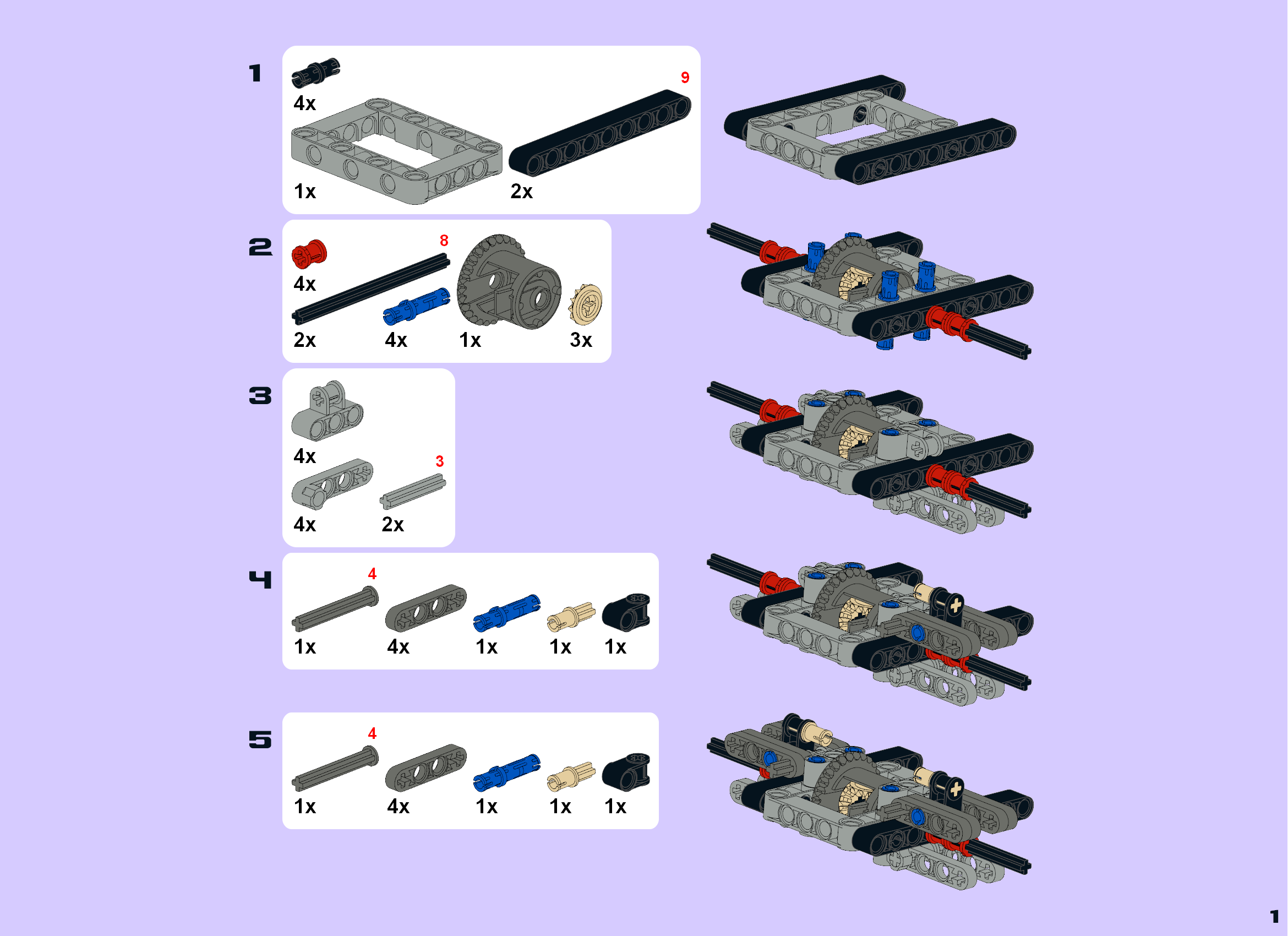 1

4x

9

1x

2x

2

4x

8

2x

4x

1x

3x

3

4x

3

4x

2x

4

4

1x

4x

1x

1x

1x

5

4

1x

4x

1x

1x

1x

1