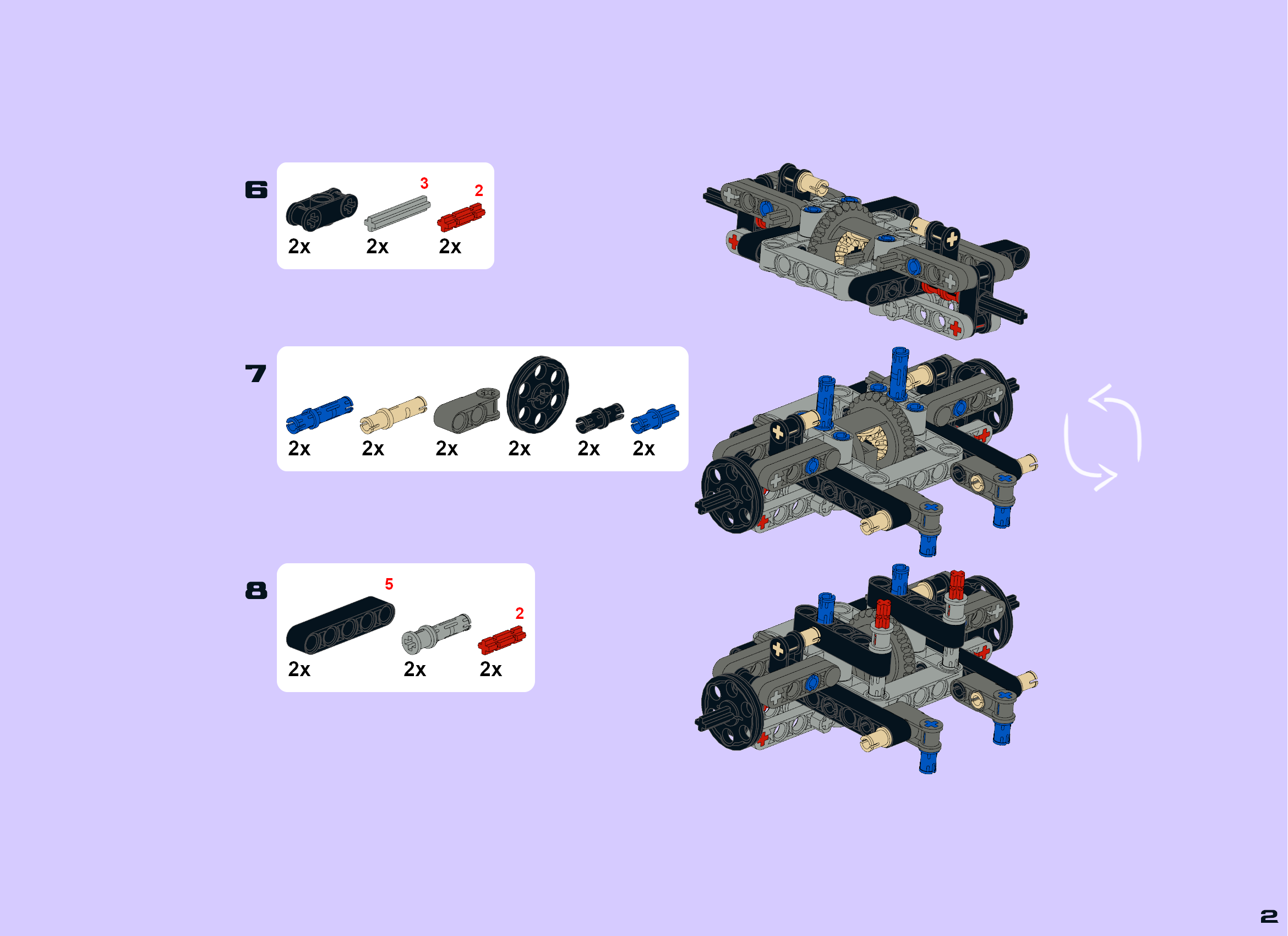 6

3 2

2x 2x 2x

7

2x 2x 2x 2x 2x 2x

8

5 2

2x 2x 2x

2