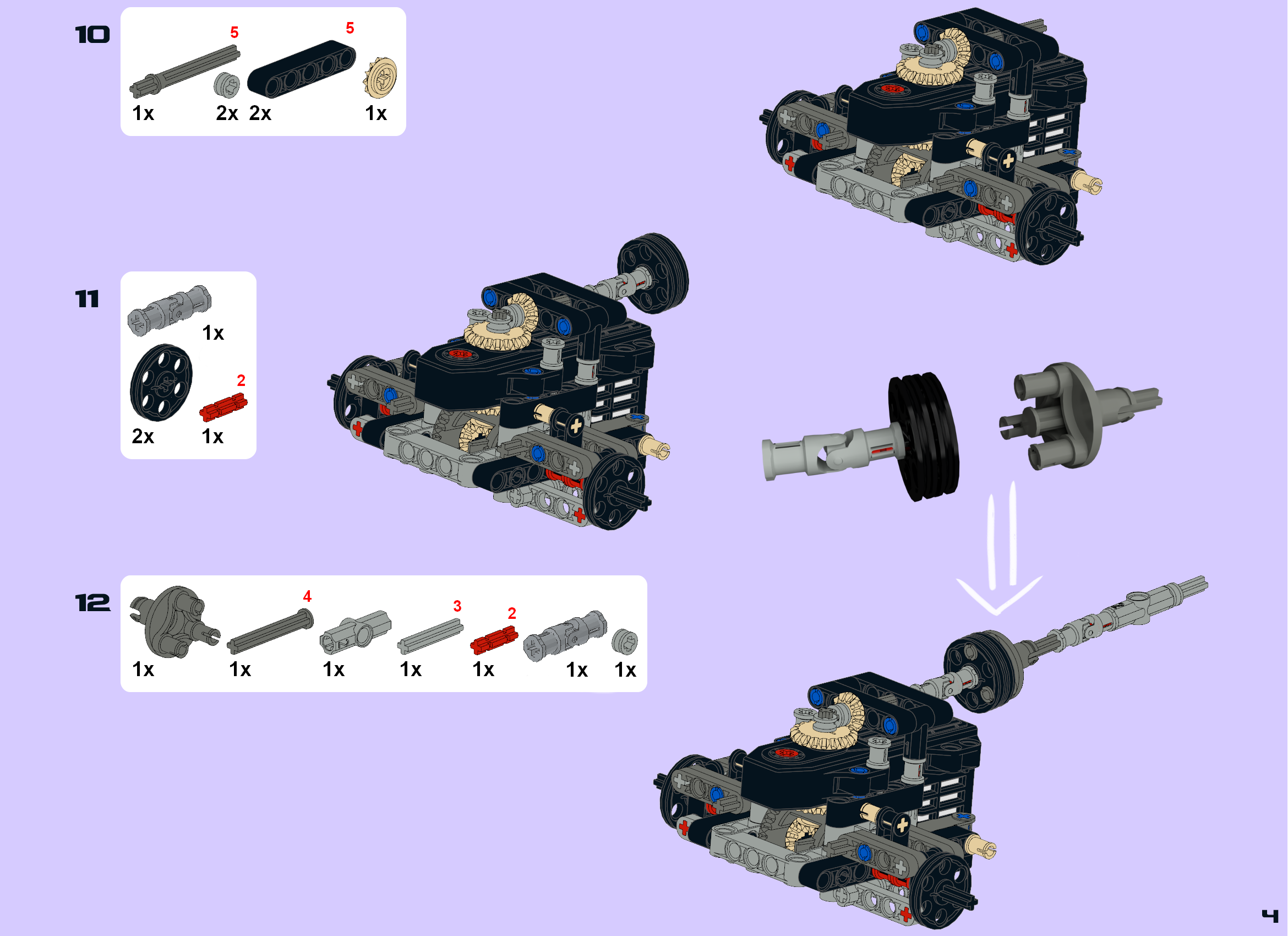 10

5

5

1x 2x 2x 1x

11

1x

2

2x 1x

12

4

3

2

1x 1x 1x 1x 1x 1x 1x

4