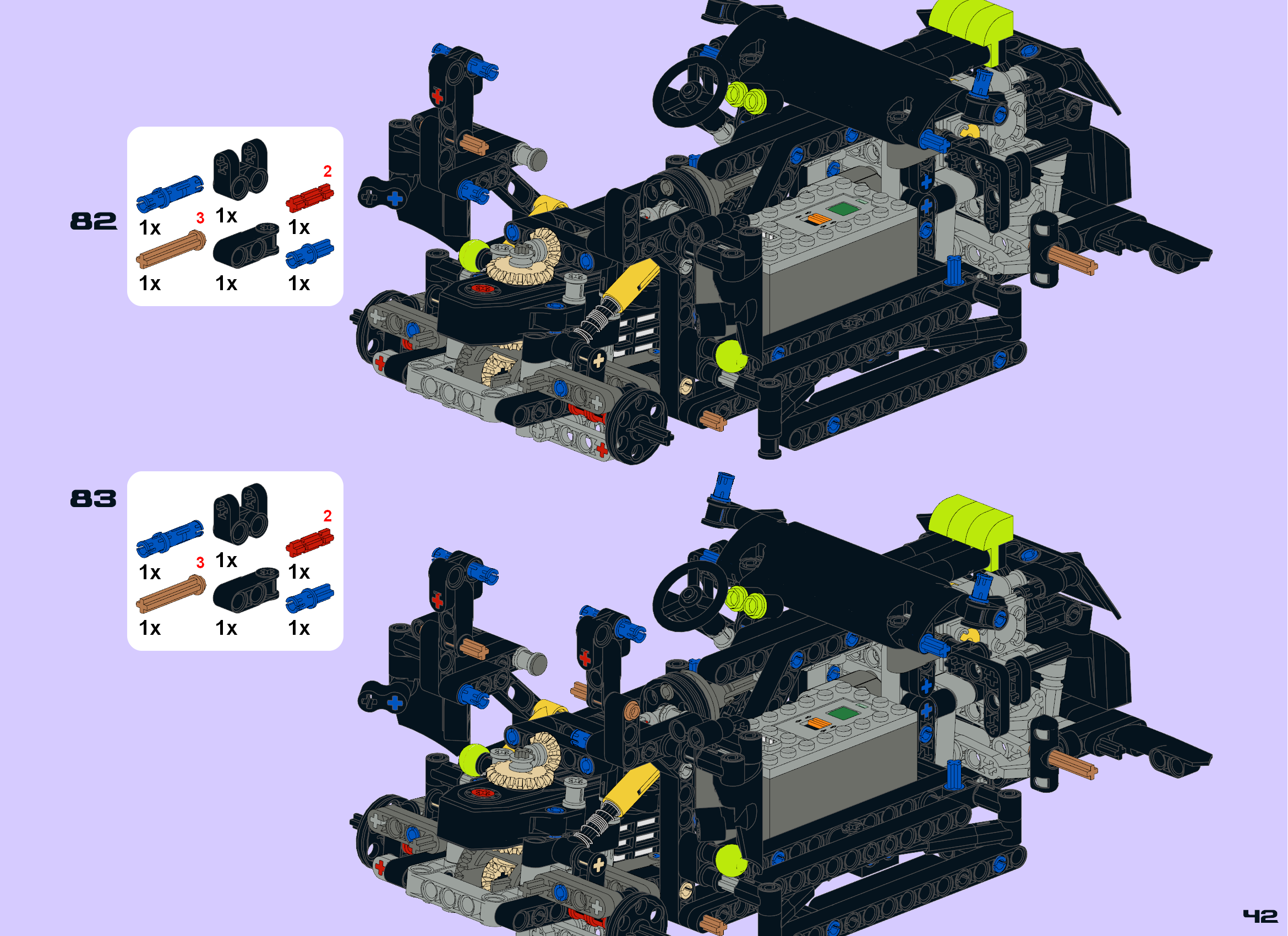 82

1x
1x
2
1x
3
1x
1x
1x

83

1x
1x
2
1x
3
1x
1x
1x

42