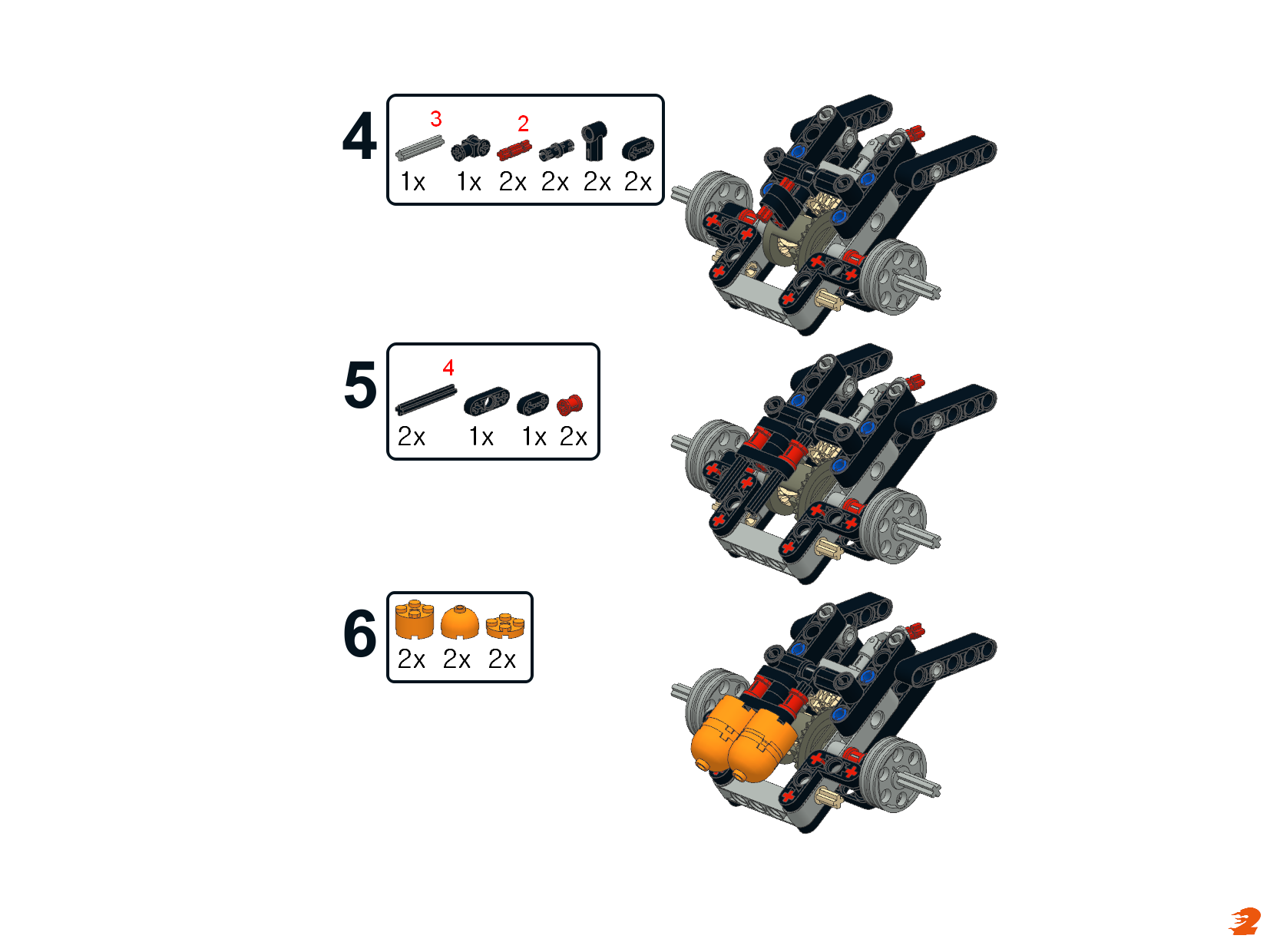 4
3 2
1x 1x 2x 2x 2x 2x

5
4
2x 1x 1x 2x

6
2x 2x 2x

2