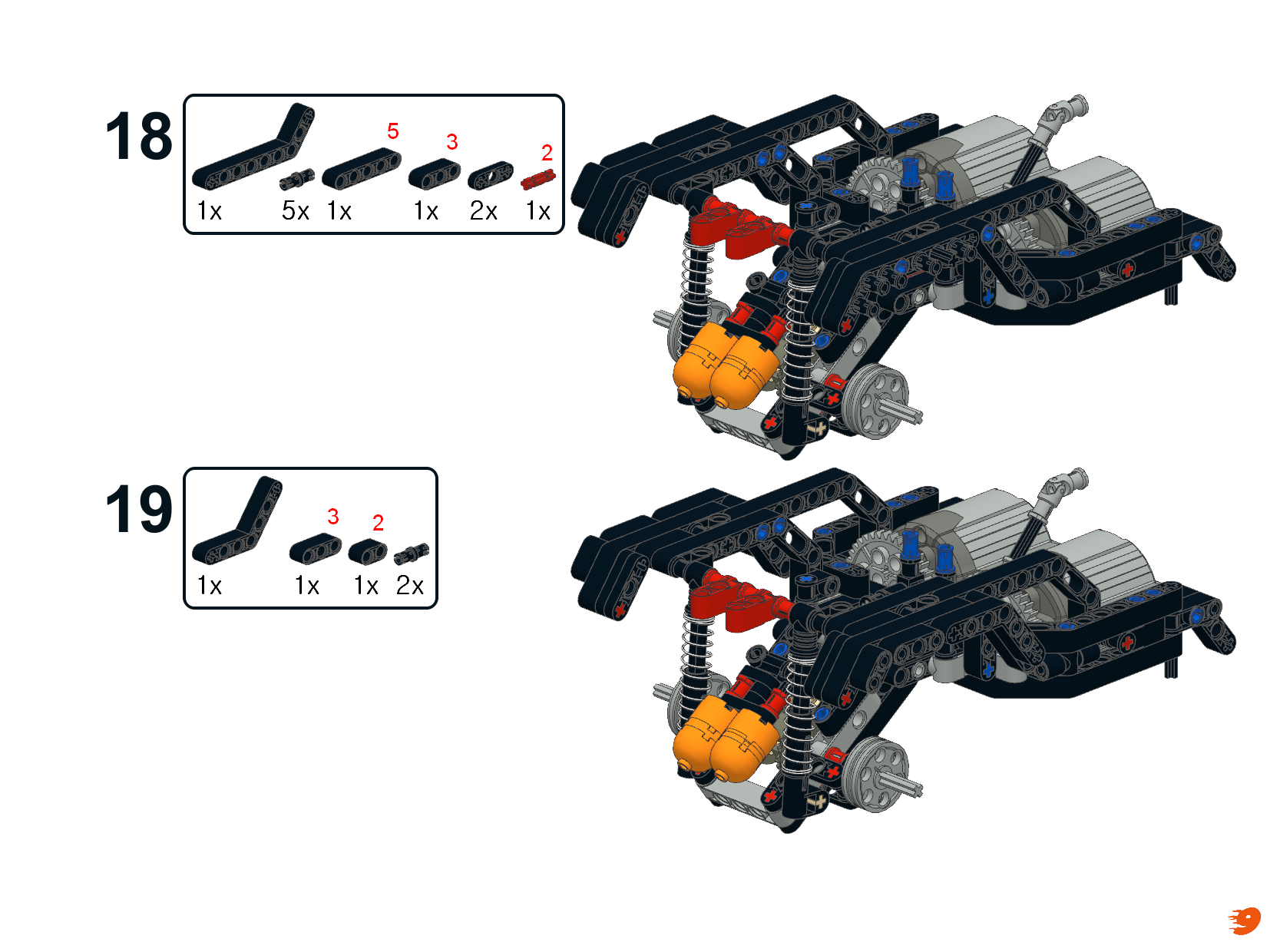 18

5 3 2

1x 5x 1x 1x 2x 1x

19

3 2

1x 1x 1x 2x