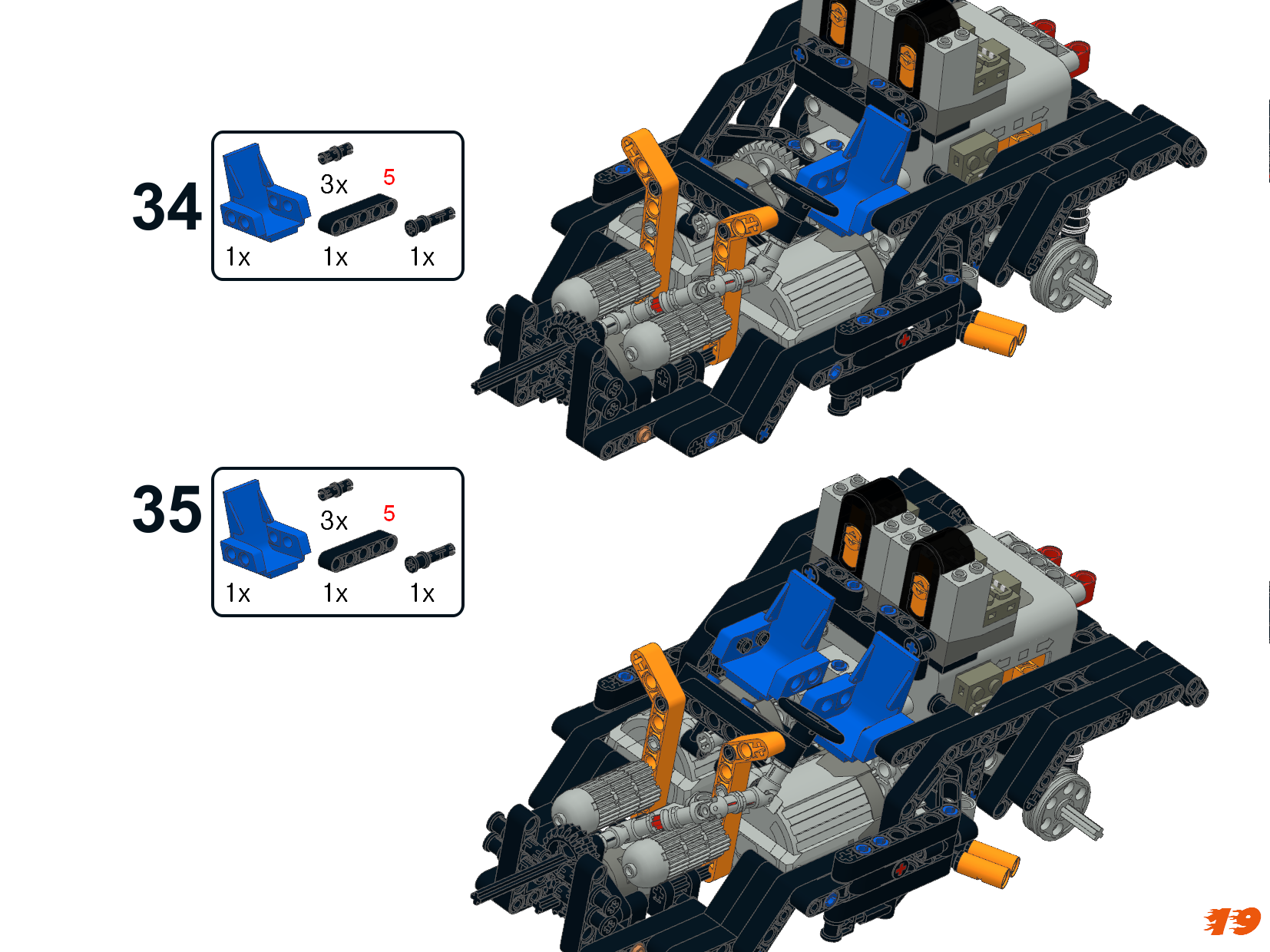 34

3x 5

1x 1x 1x

35

3x 5

1x 1x 1x

19