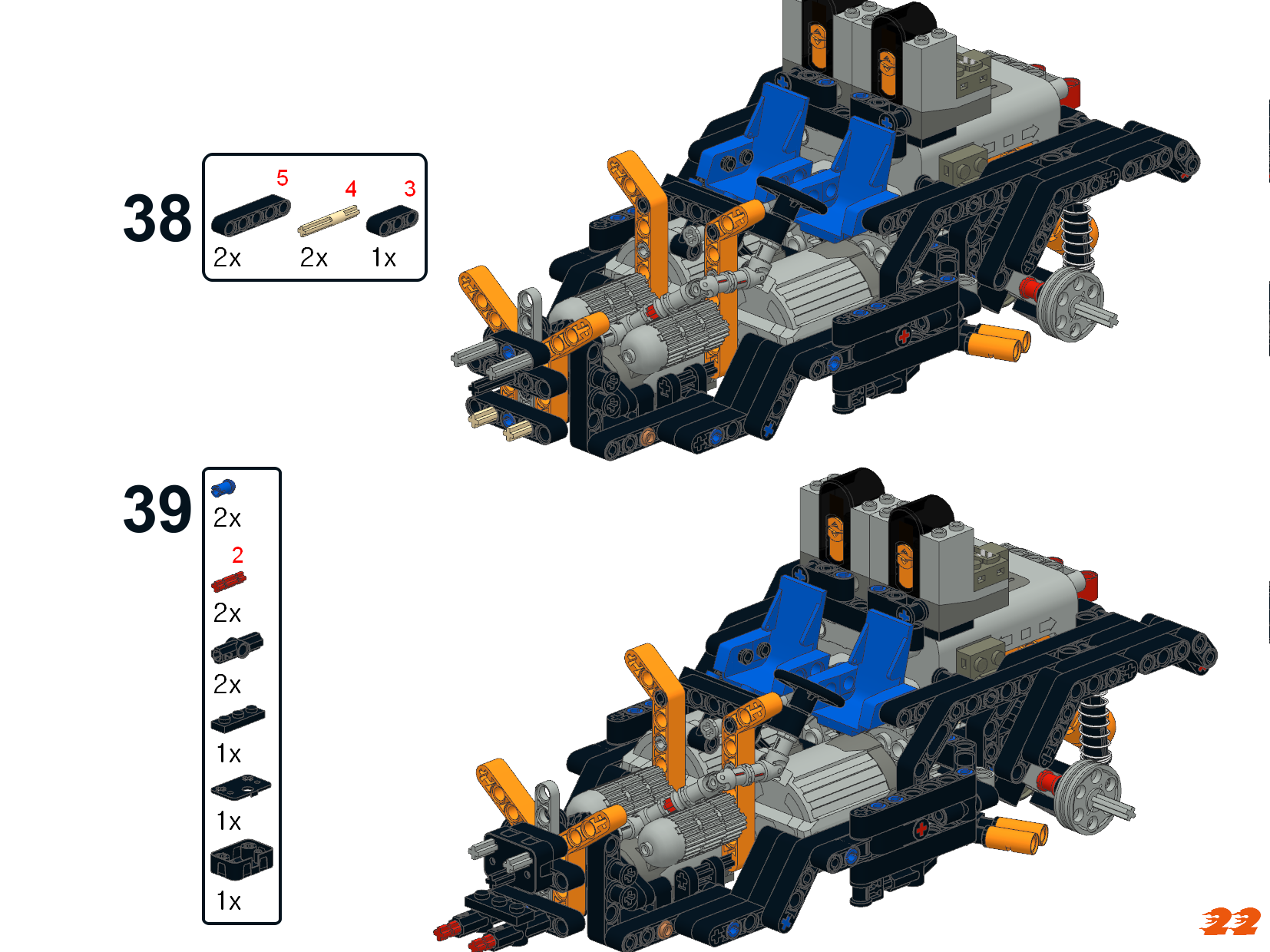 38

5 4 3

2x 2x 1x

39

2x

2

2x

2x

1x

1x

1x

22