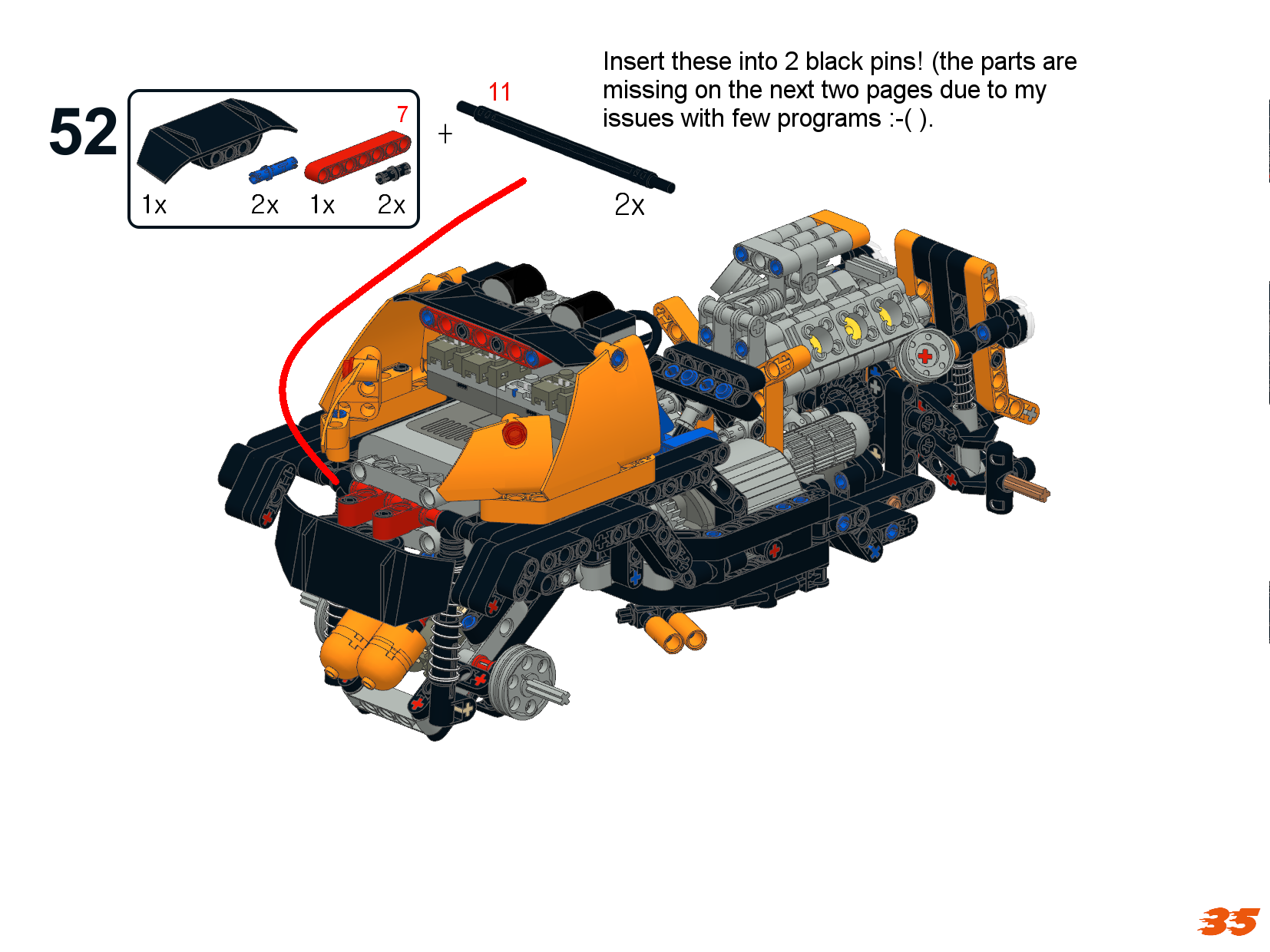 52

7

1x 2x 1x 2x

+

11

2x

Insert these into 2 black pins! (the parts are missing on the next two pages due to my issues with few programs :-( ).

35