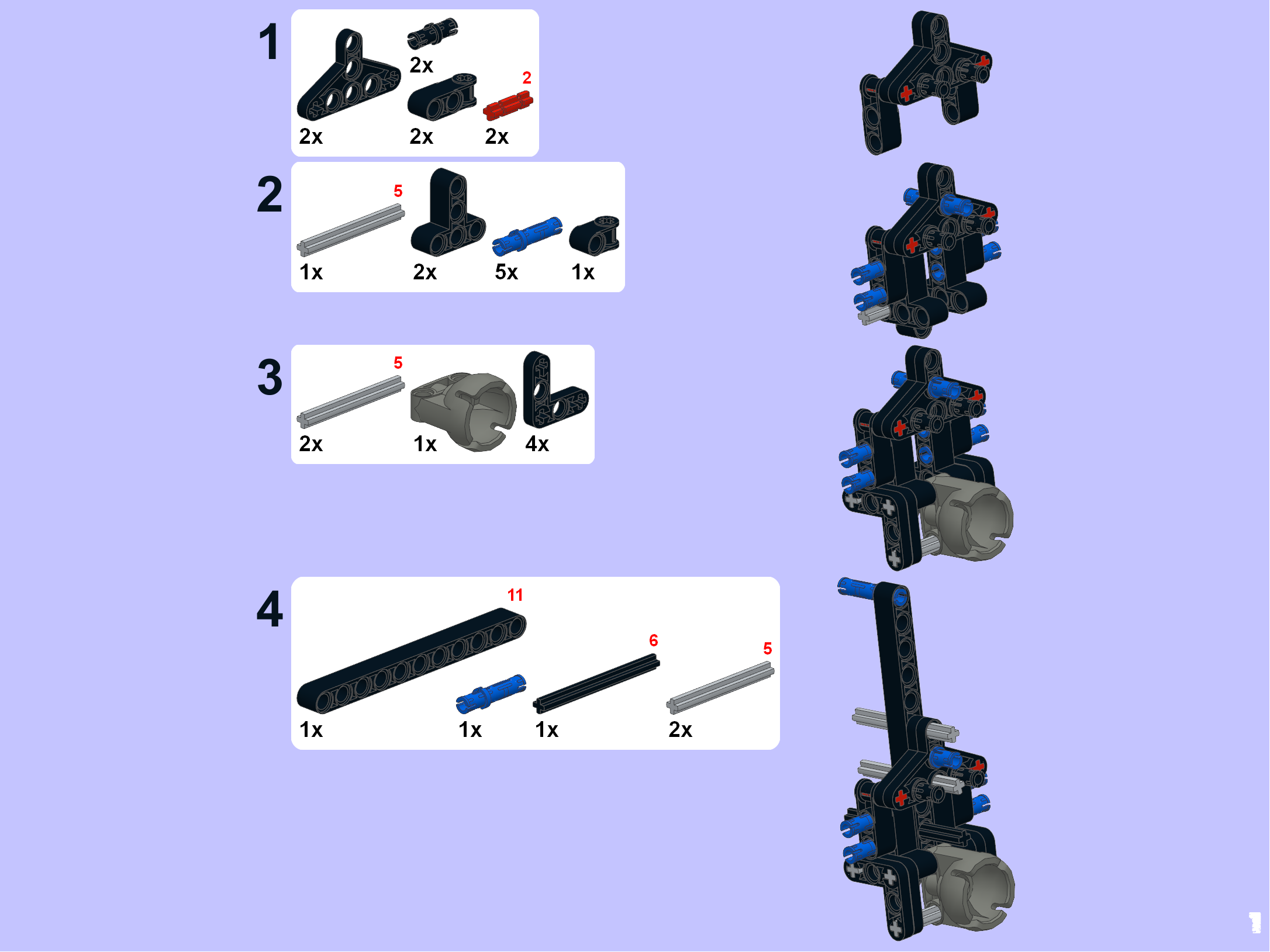 1

2x

2

2x 2x 2x

2

5

1x 2x 5x 1x

3

5

2x 1x 4x

4

11

6

5

1x 1x 1x 2x

1