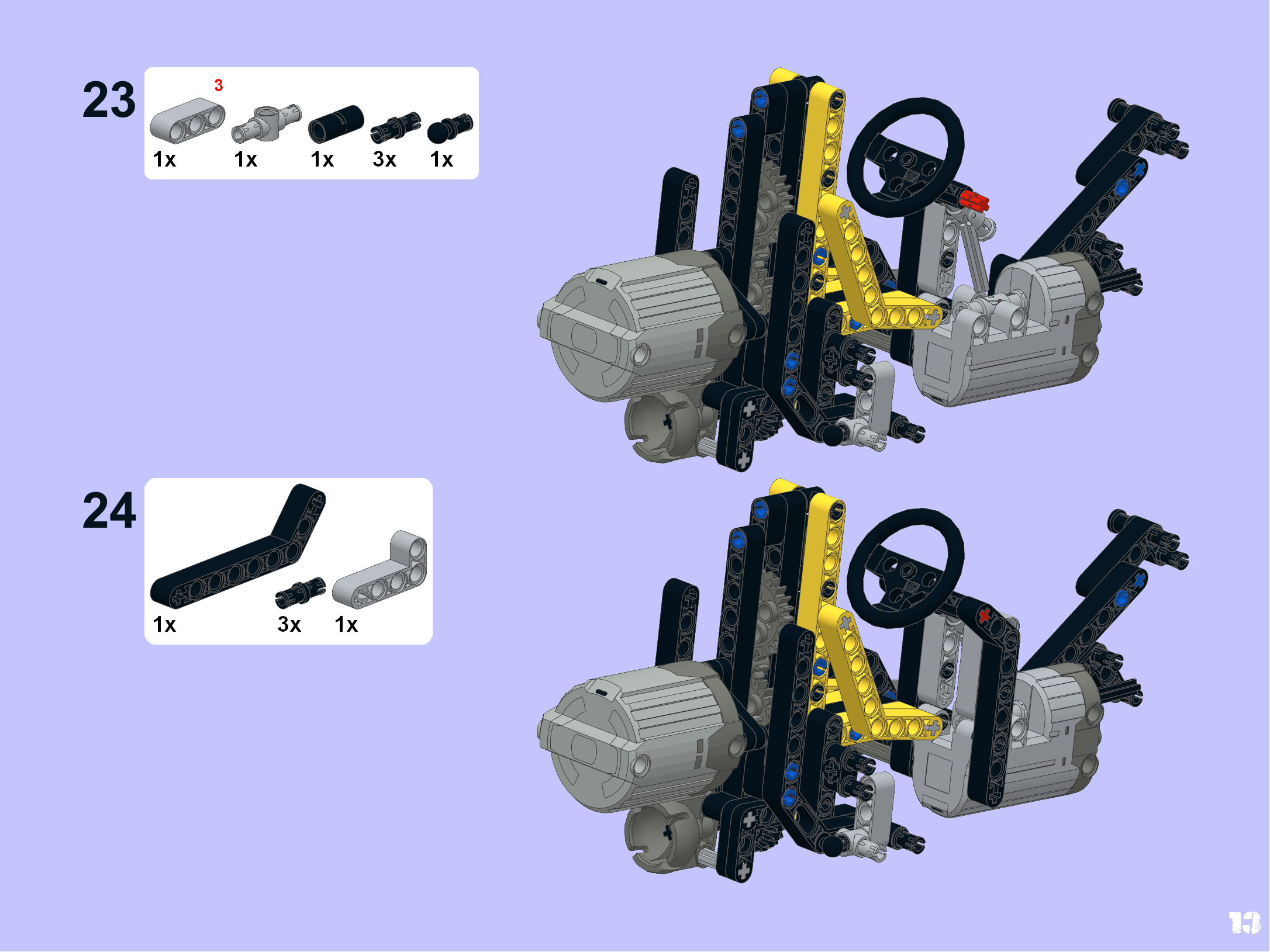 23

3

1x 1x 1x 3x 1x

24

1x 3x 1x

13