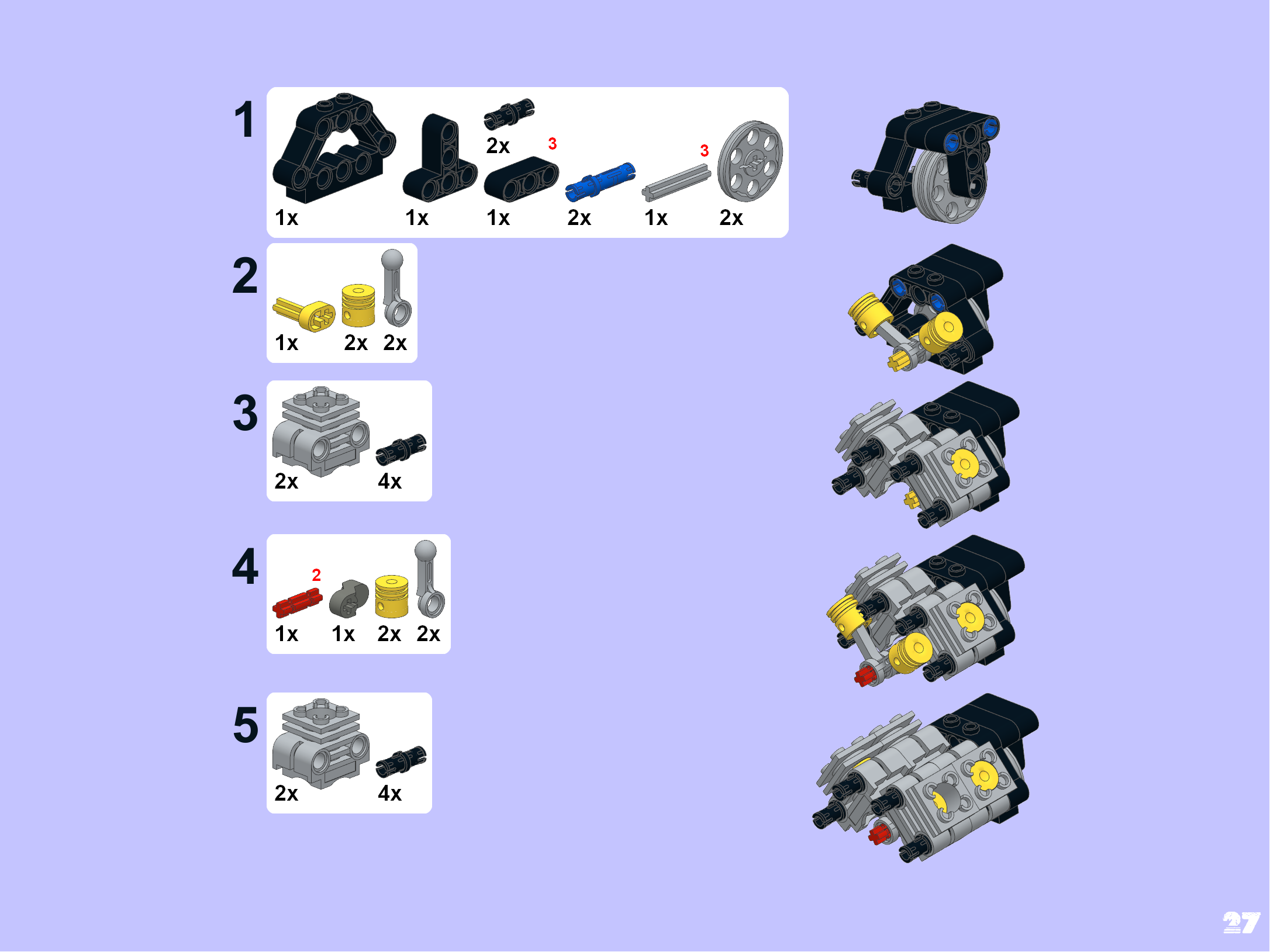 1
2x
3
3
1x 1x 1x 2x 1x 2x

2
1x 2x 2x

3
2x 4x

4
2
1x 1x 2x 2x

5
2x 4x

27