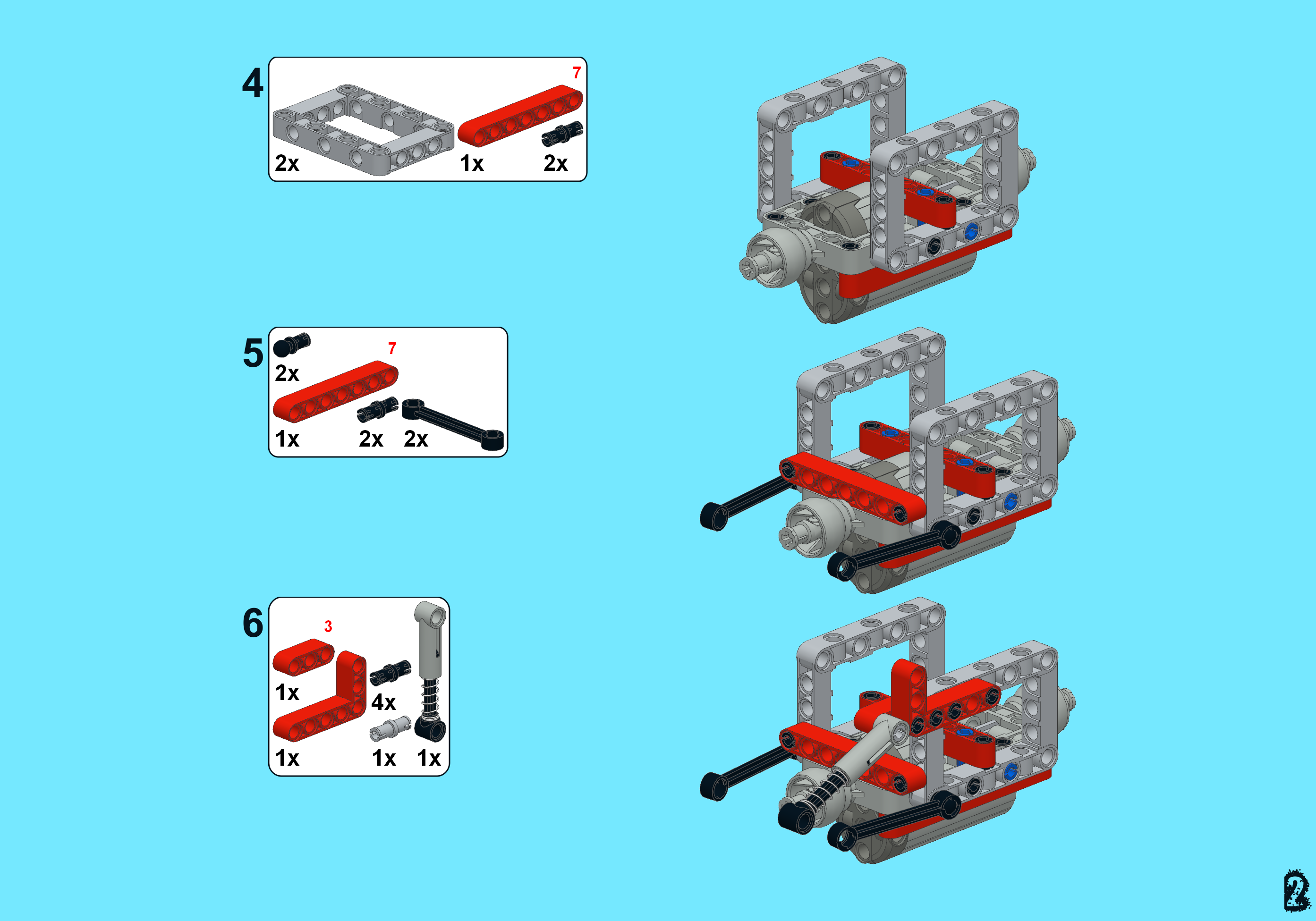 4

7

2x 1x 2x

5

2x

7

1x 2x 2x

6

3

1x

4x

1x 1x 1x

2