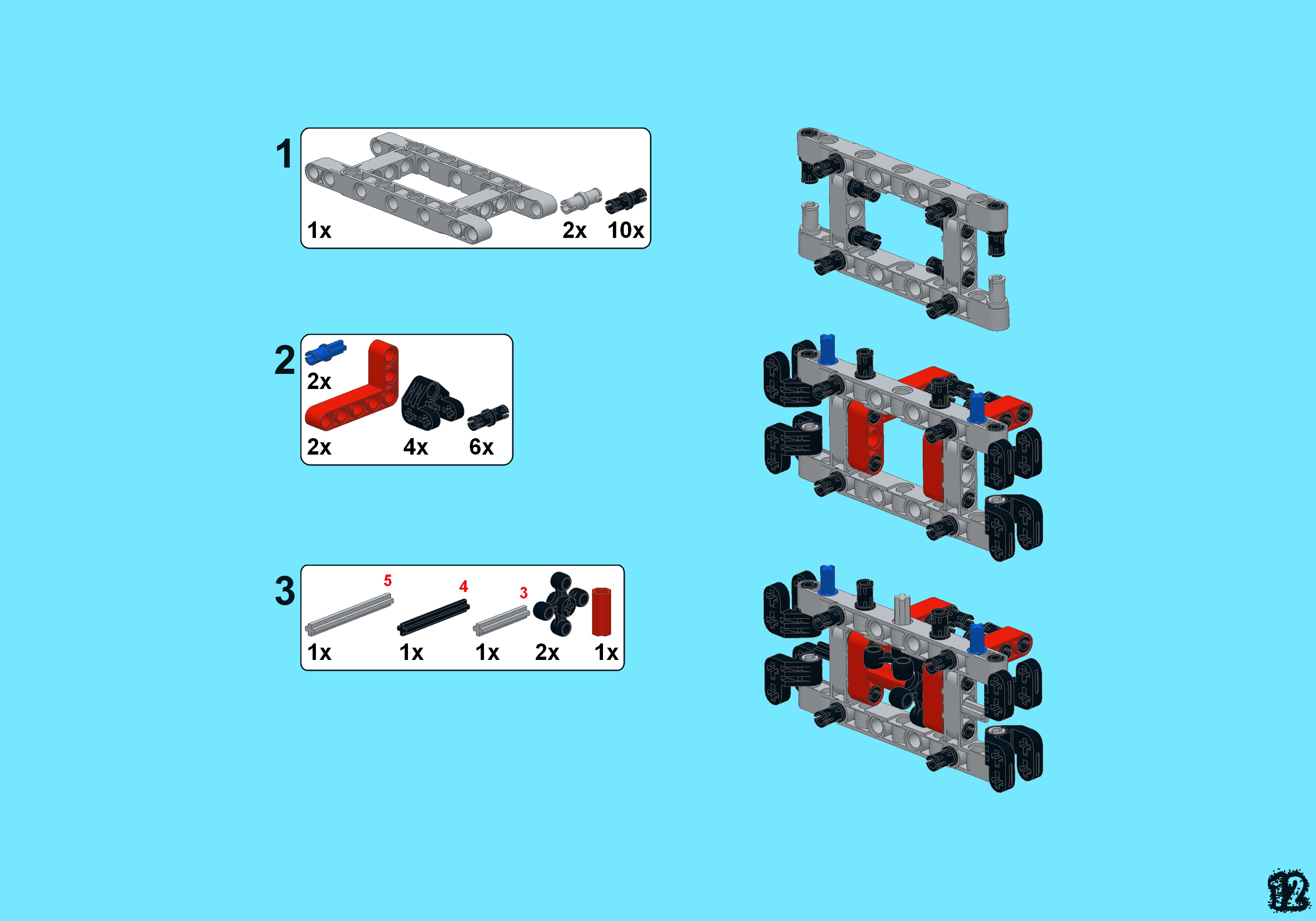 1

1x

2x 10x

2

2x

2x 4x 6x

3

5 4 3

1x 1x 1x 2x 1x

12