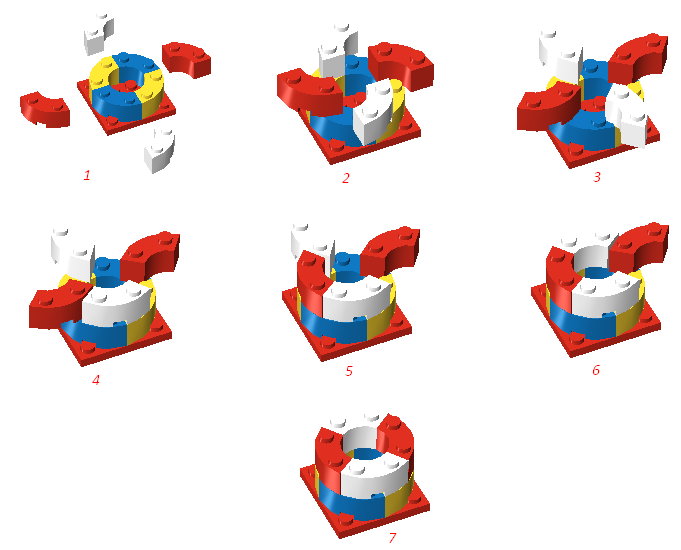 1

2

3

4

5

6

7