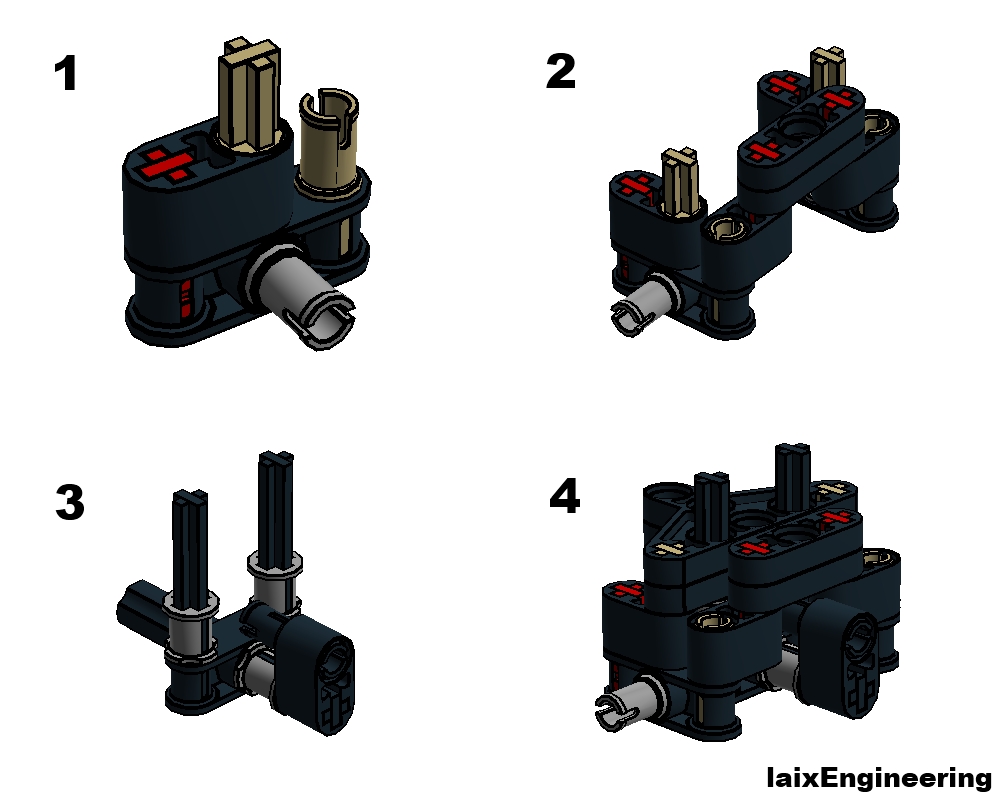 1

2

3

4

laixEngineering