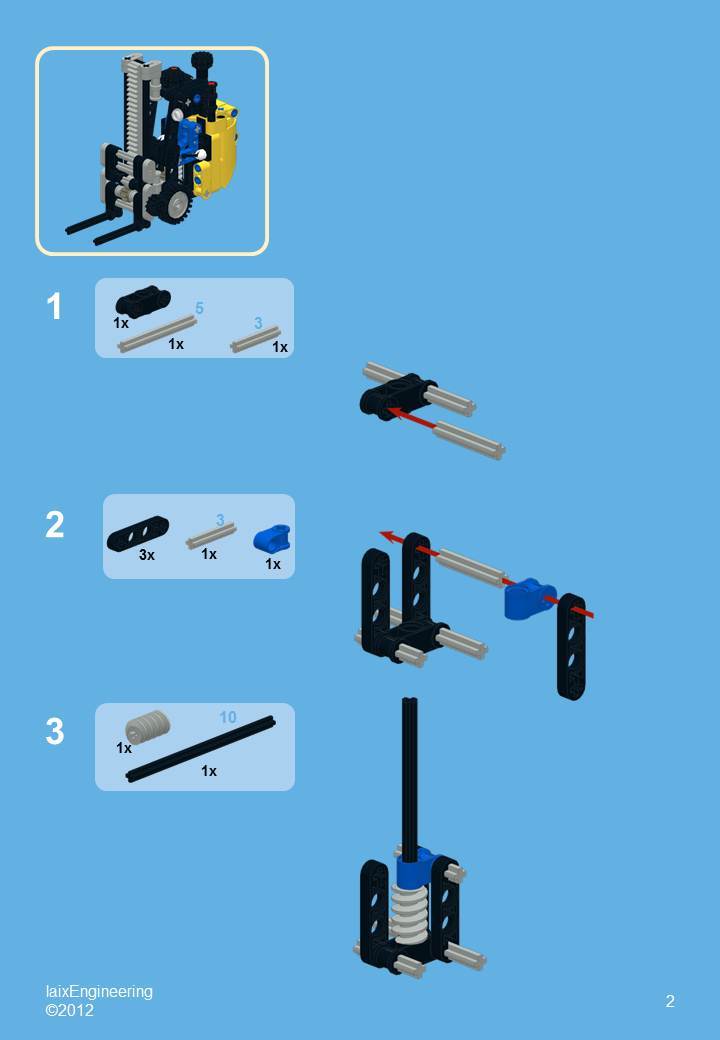 1

1x

5

1x

3

1x

2

3x

3

1x

1x

3

1x

10

1x

laixEngineering
©2012

2