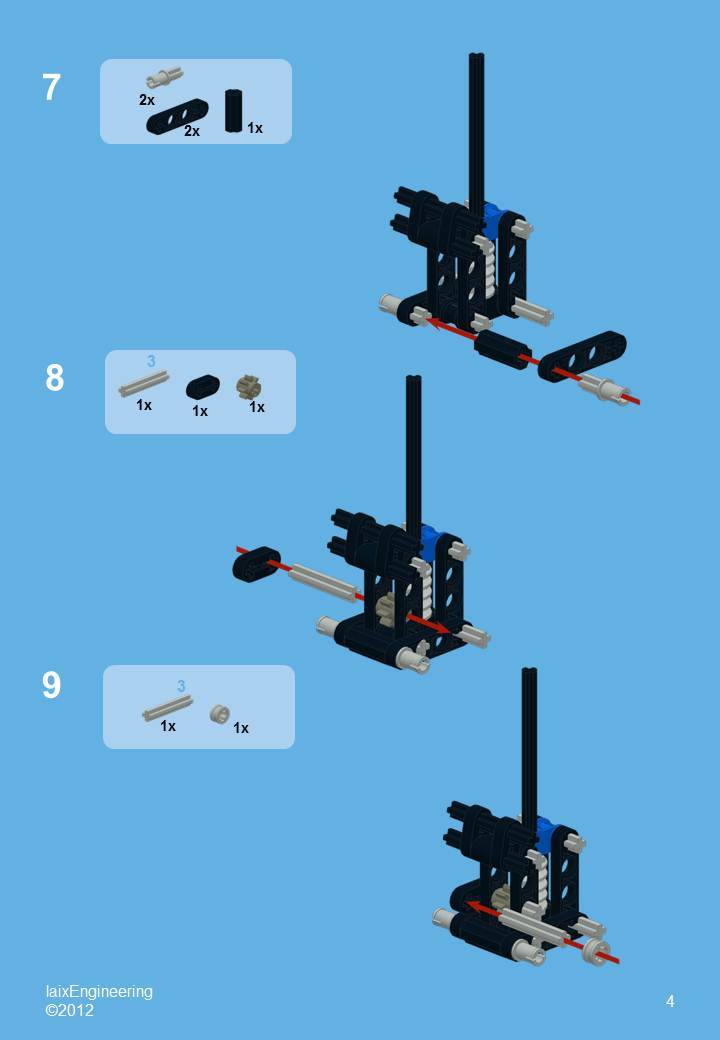 7

2x
2x
1x

8

3
1x
1x
1x

9

3
1x
1x

laixEngineering
©2012

4