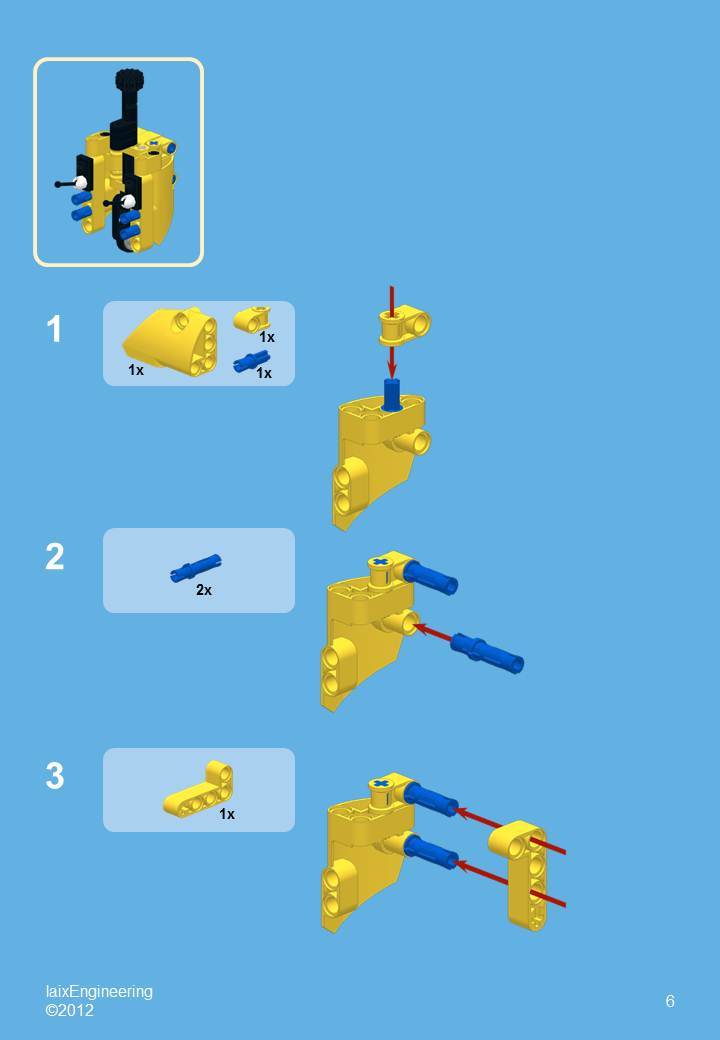 1

1x

1x

1x

2

2x

3

1x

laixEngineering
©2012

6