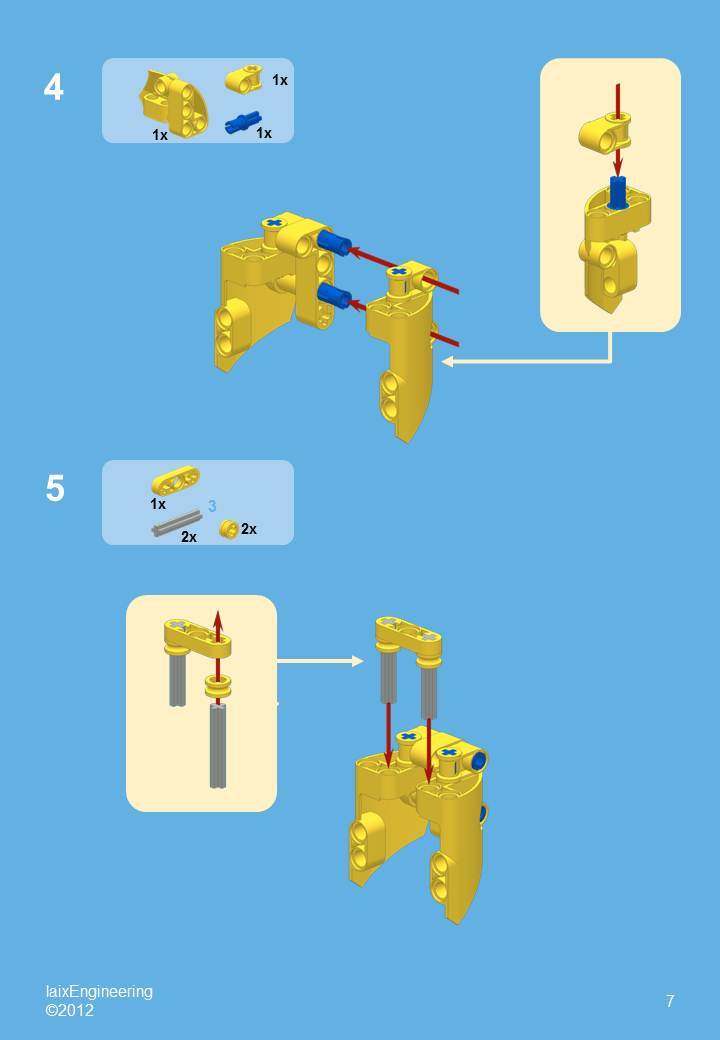 4

1x
1x
1x

5

1x
3
2x
2x

laixEngineering
©2012

7