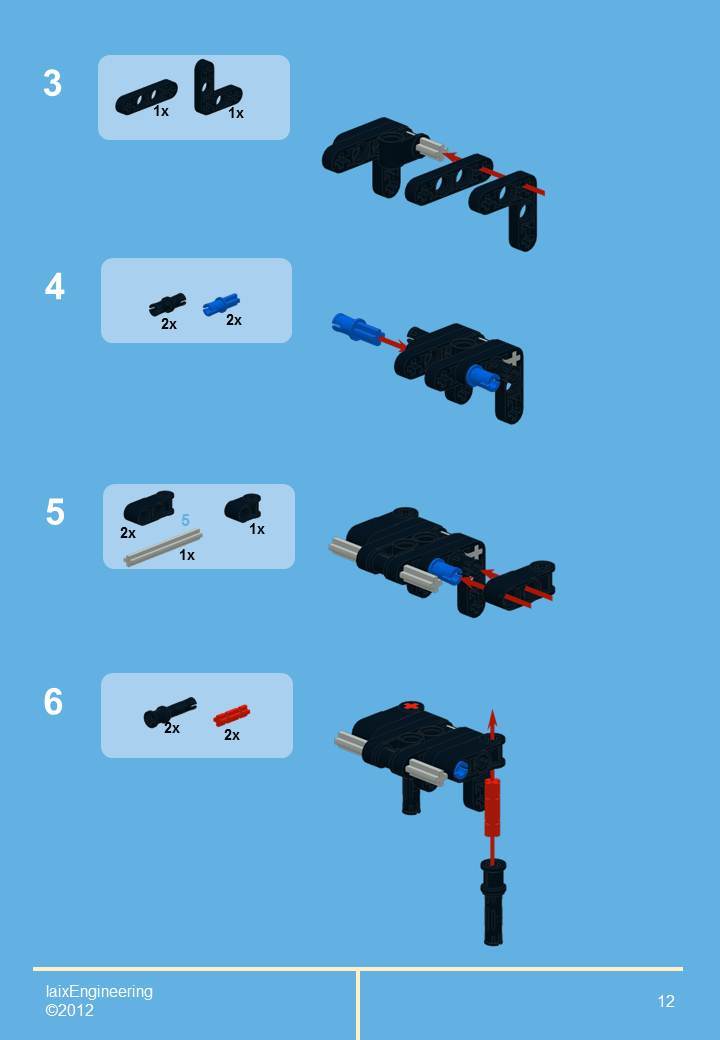 3

1x 1x

4

2x 2x

5

2x 5 1x
1x

6

2x 2x

laixEngineering
©2012

12