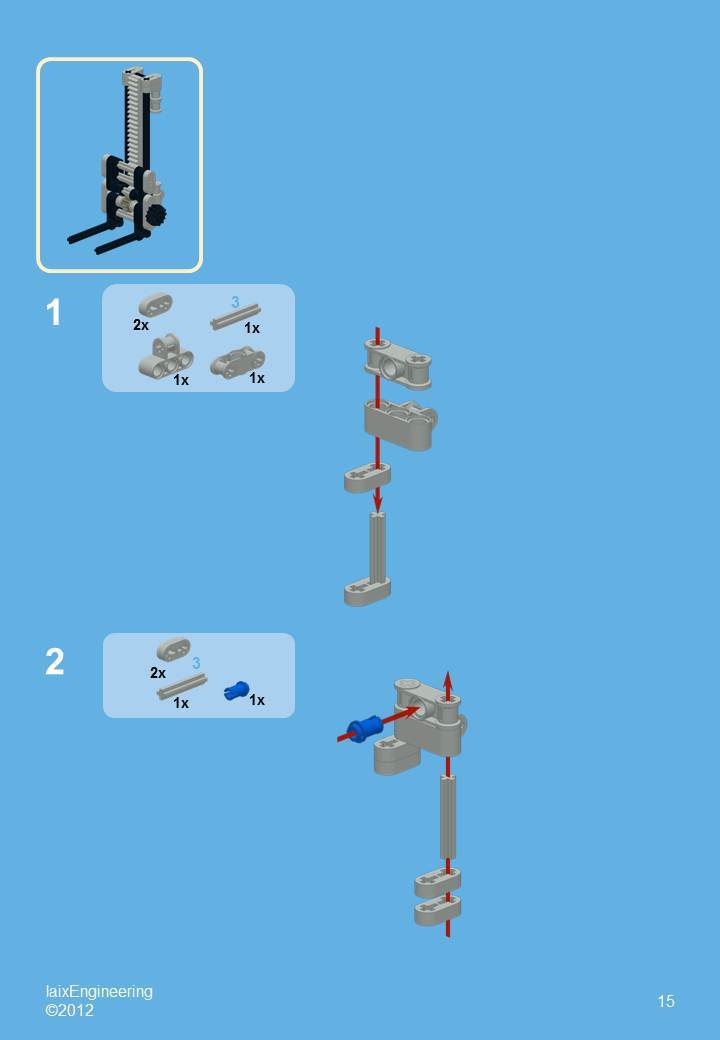 1

2x
3
1x
1x
1x

2

2x
3
1x
1x

laixEngineering
©2012

15