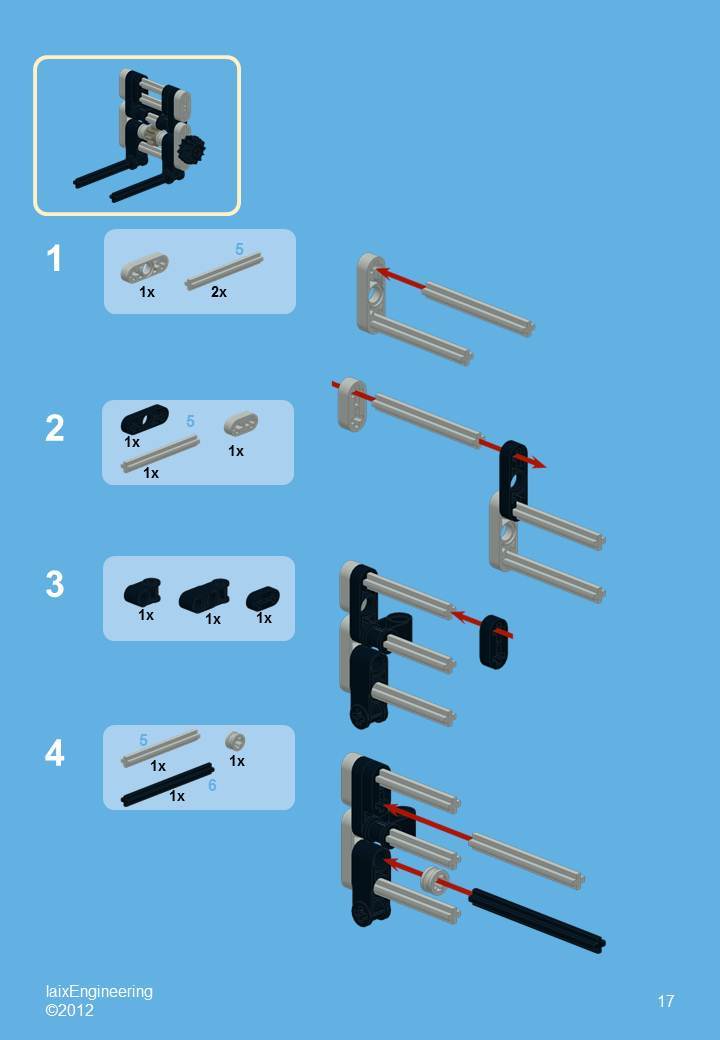 1

5

1x 2x

2

5

1x

1x

1x

3

1x 1x 1x

4

5

1x 1x

6

1x

laixEngineering
©2012

17