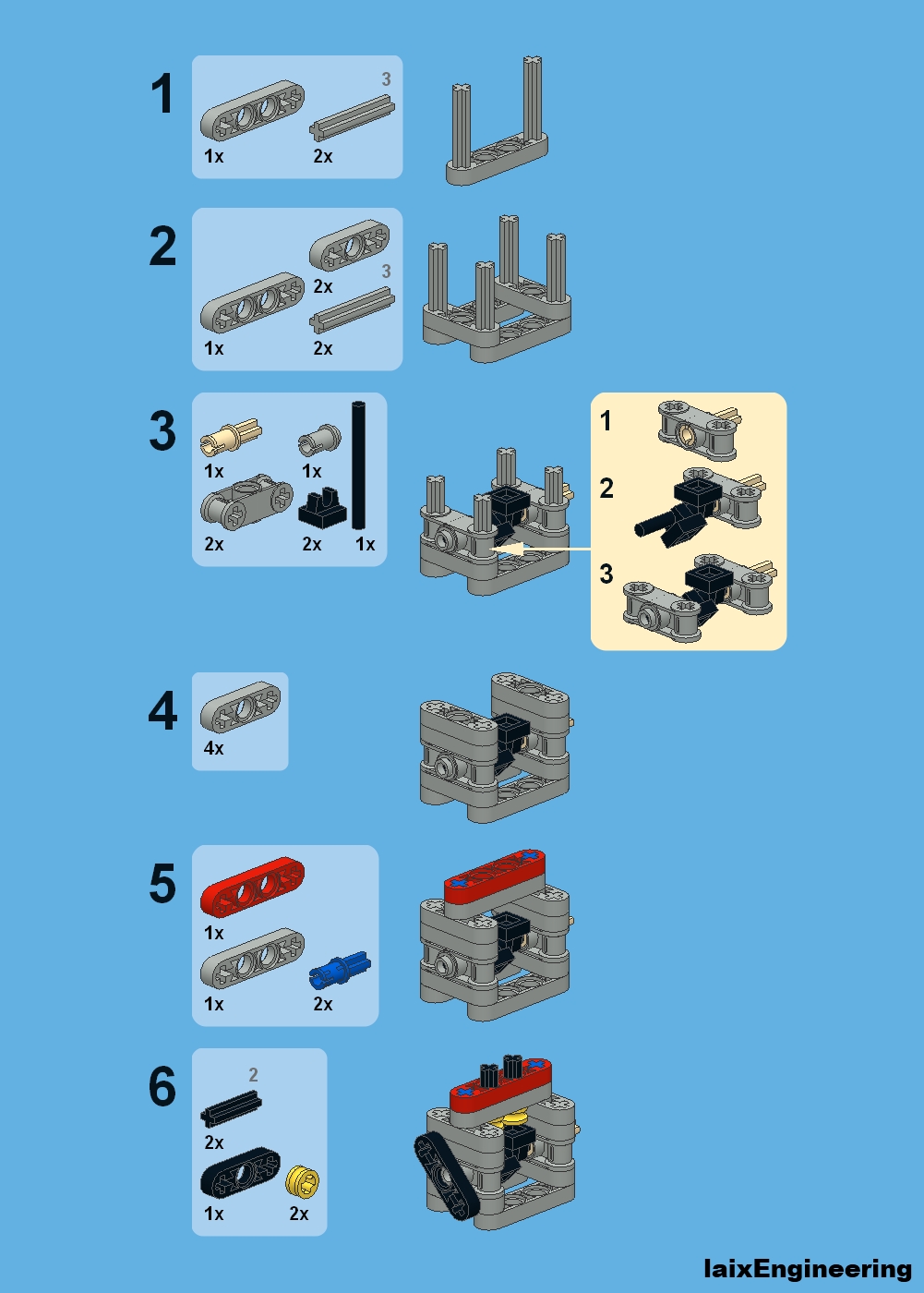 1

3

1x

2x

2

2x

3

1x

2x

3

1x

1x

2x

2x

1x

1

2

3

4

4x

5

1x

1x

2x

6

2

2x

1x

2x

laixEngineering