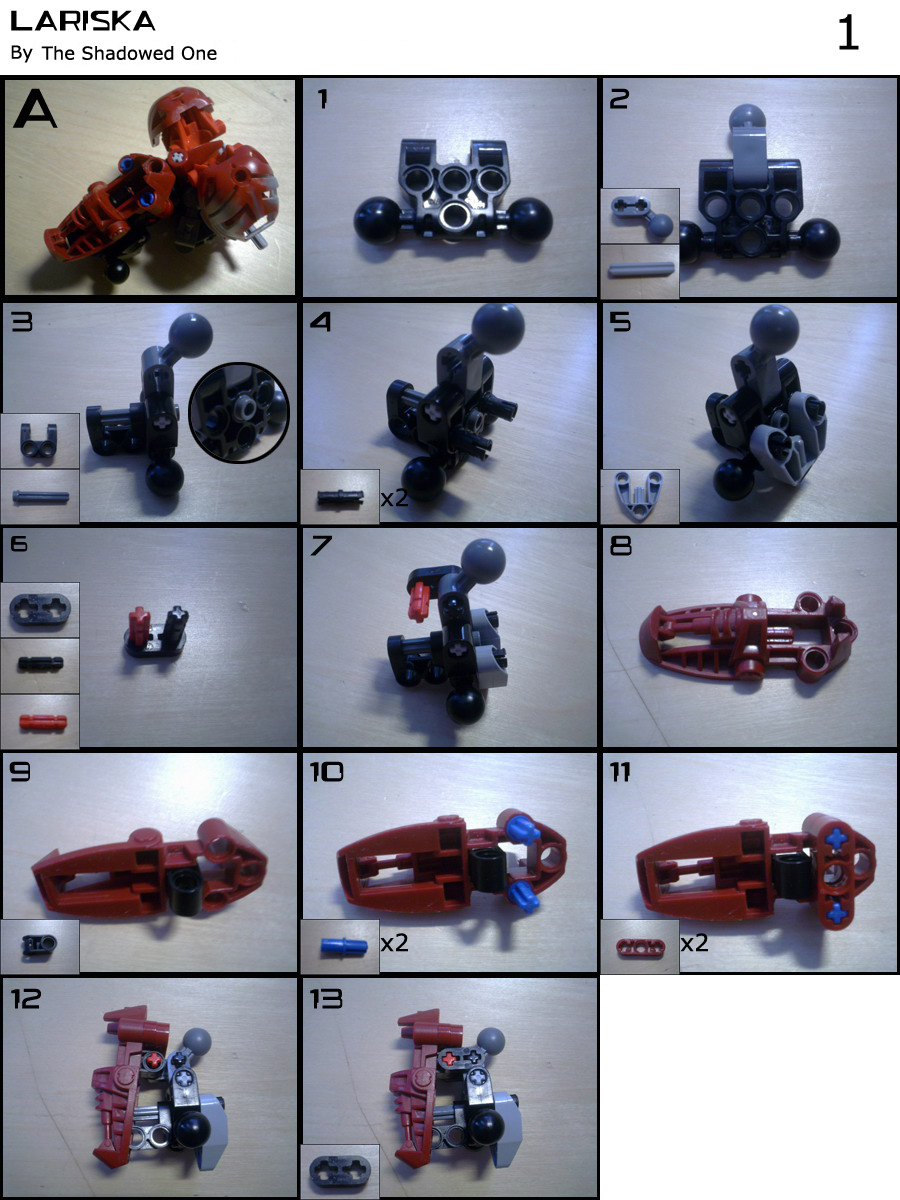 LARISKA
By The Shadowed One

1

A

1

2

3

4

x2

5

6

7

8

9

10

x2

11

x2

12

13