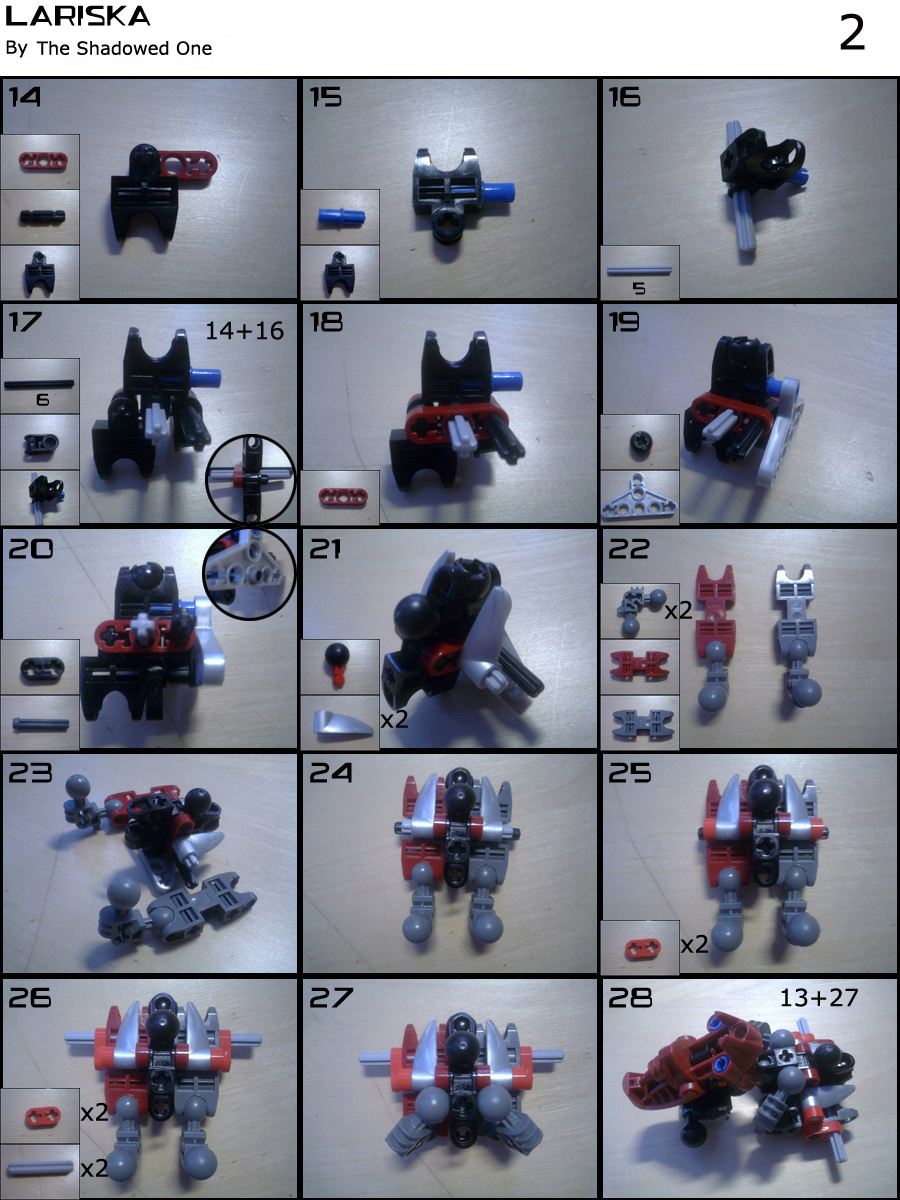 LARISKA
By The Shadowed One

2

14

15

16

5

17

14+16

6

18

19

20

21

x2

22

x2

23

24

25

x2

26

x2

x2

27

28

13+27