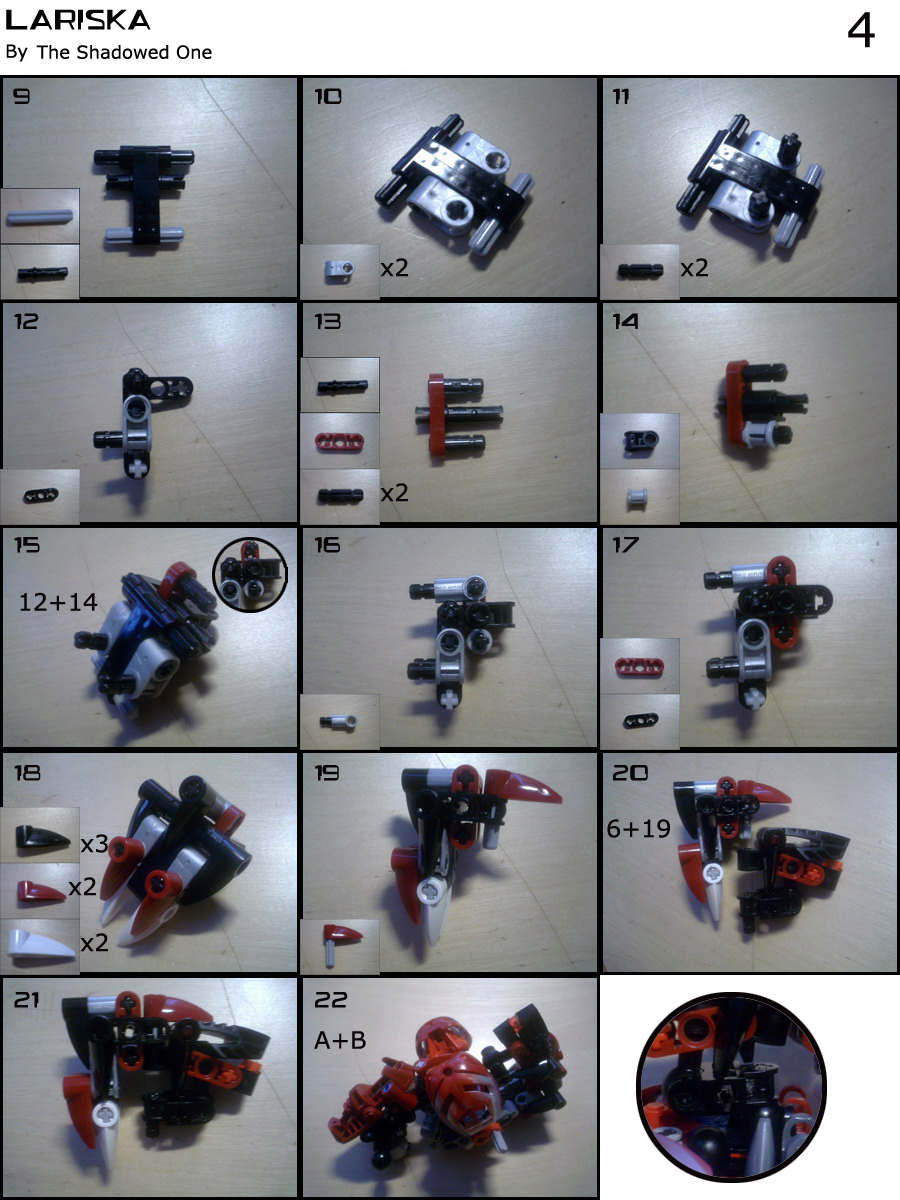 LARISKA
By The Shadowed One

4

9

10

x2

11

x2

12

13

x2

14

15

12+14

16

17

18

x3

x2

x2

19

20

6+19

21

22

A+B