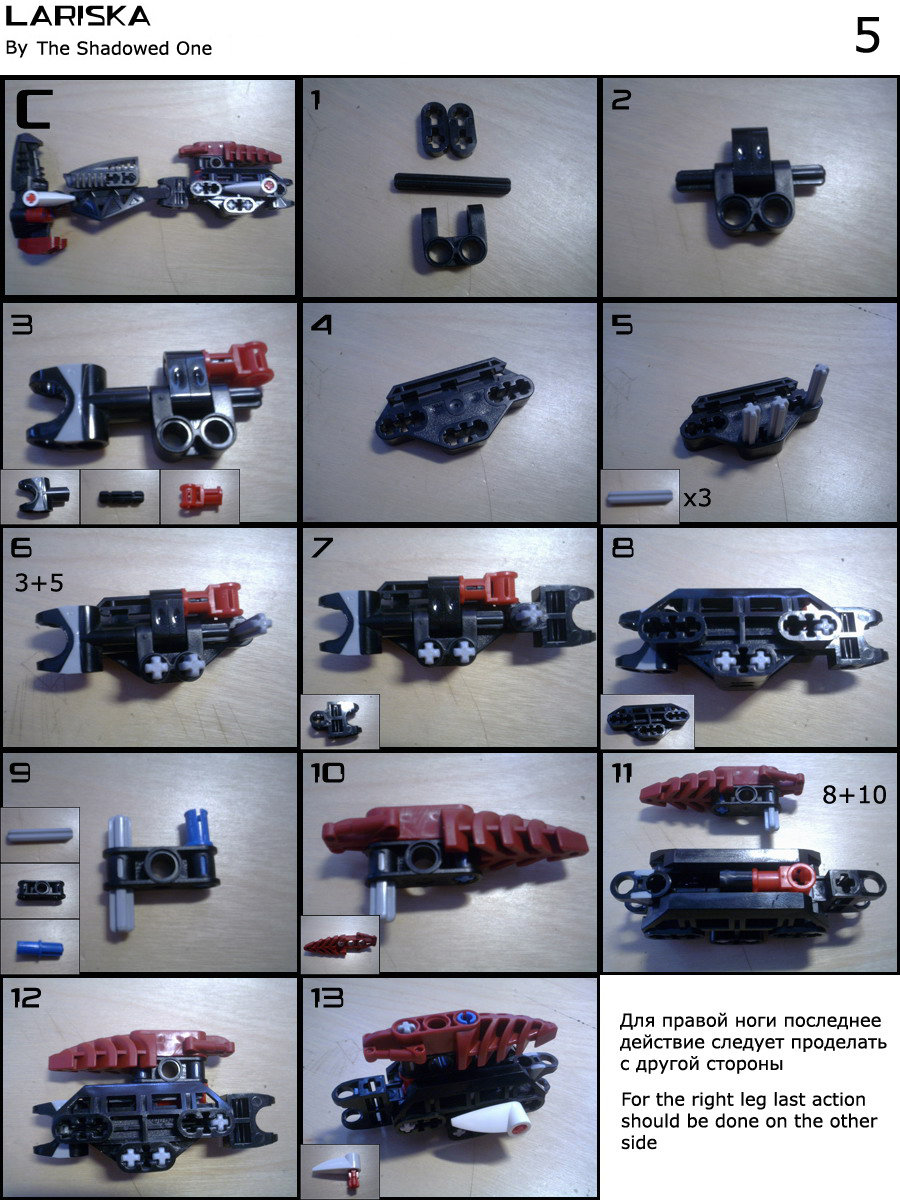 LARISKA
By The Shadowed One

5

C

1

2

3

4

5

x3

6

3+5

7

8

9

10

11

8+10

12

13

Для правой ноги последнее действие следует проделать с другой стороны

For the right leg last action should be done on the other side