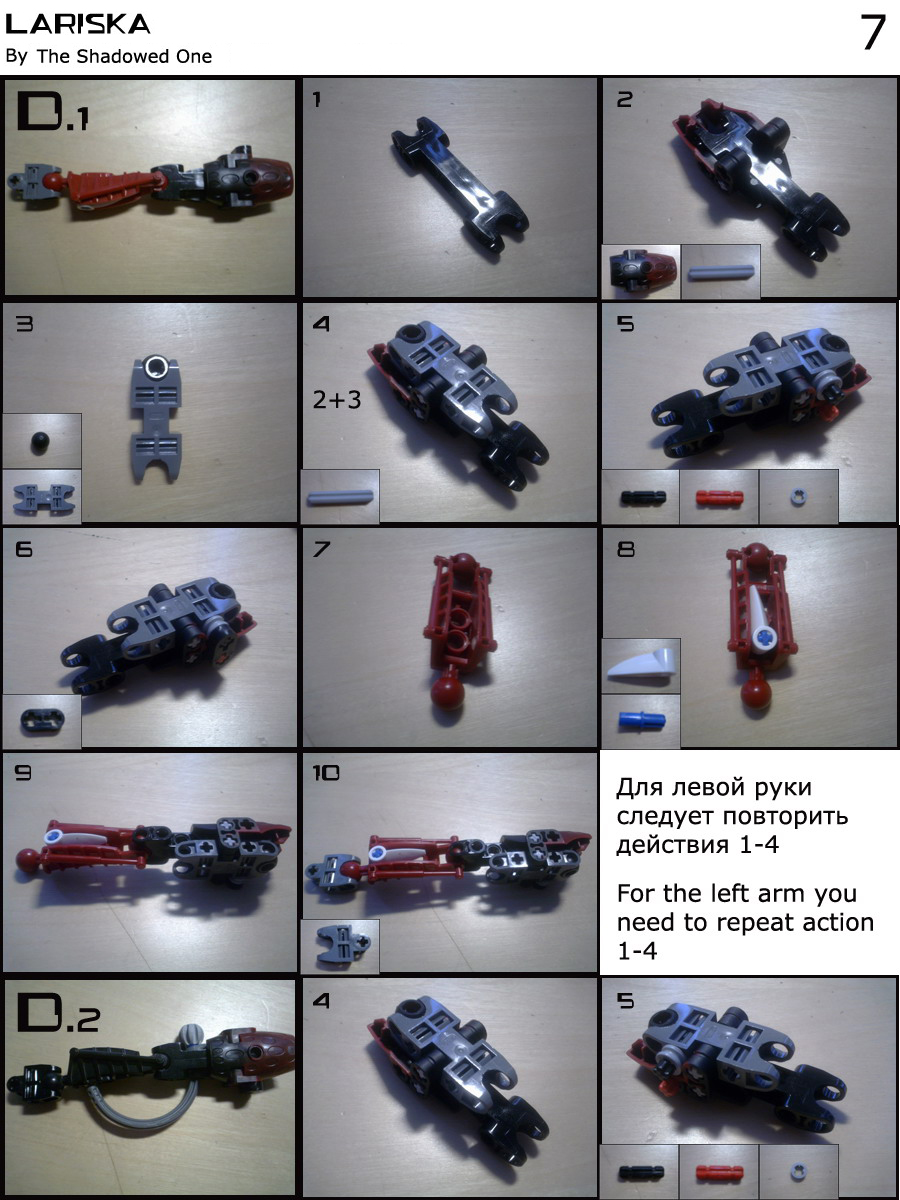 LARISKA
By The Shadowed One

7

D.1

1

2

3

4

2+3

5

6

7

8

9

10

Для левой руки следует повторить действия 1-4

For the left arm you need to repeat action 1-4

D.2

4

5