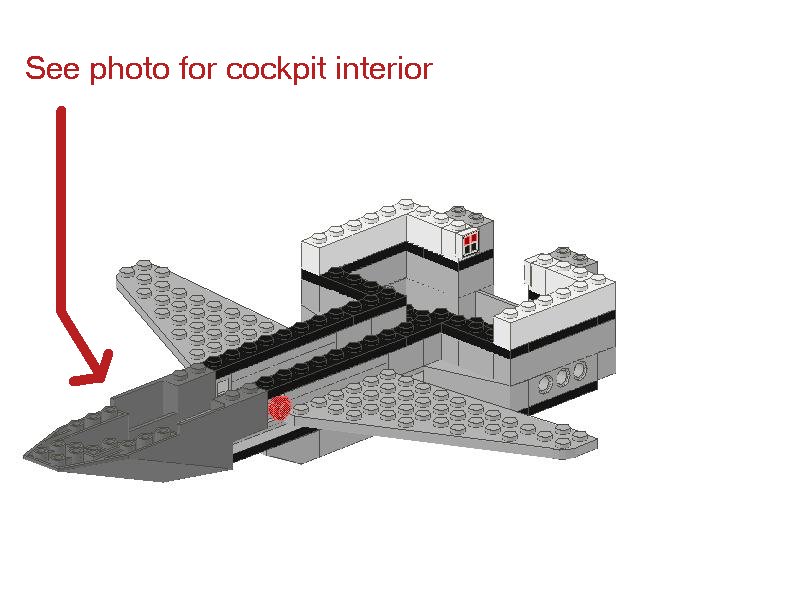 See photo for cockpit interior