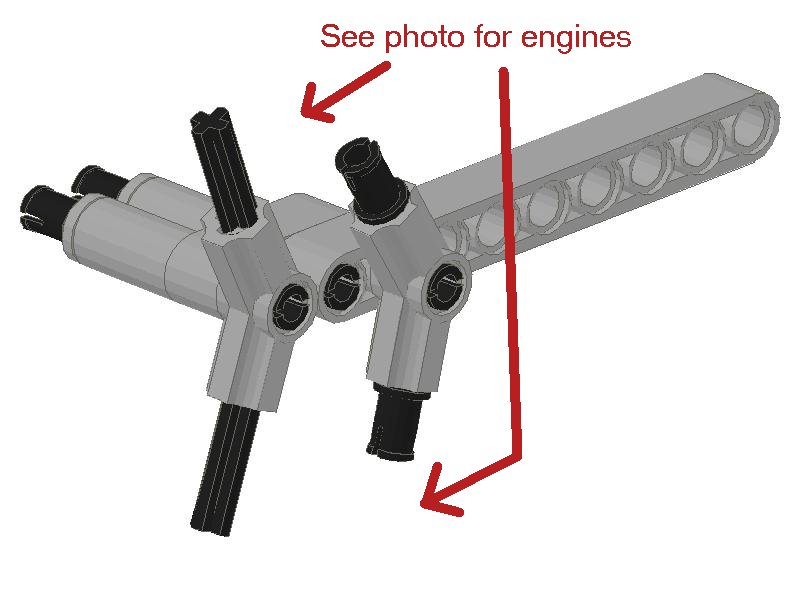 See photo for engines