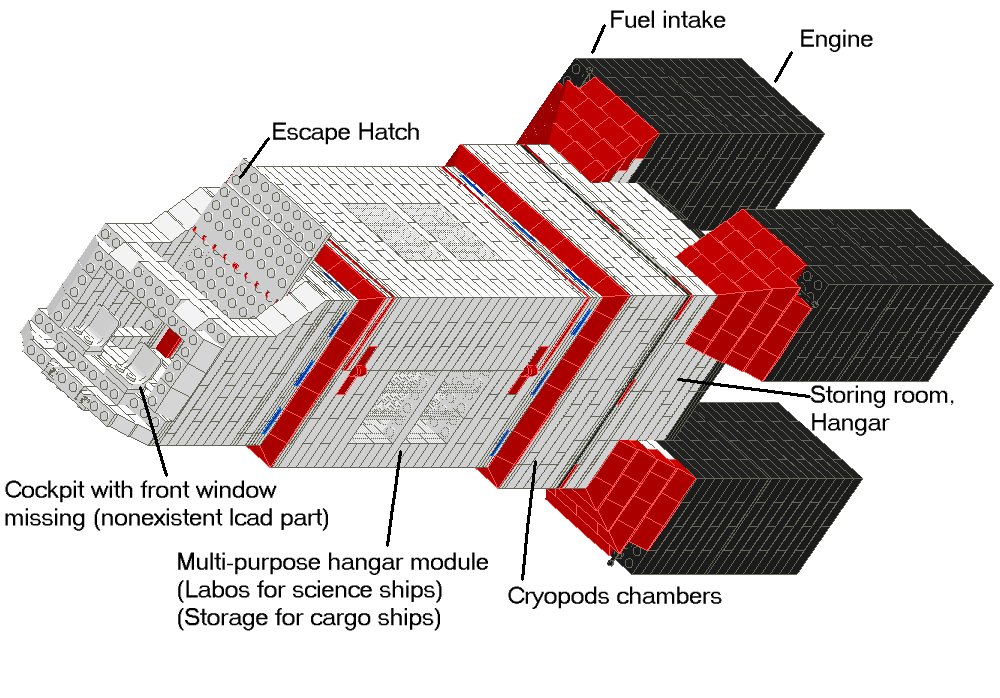 Fuel intake

Engine

Escape Hatch

Storing room, Hangar

Cockpit with front window missing (nonexistent lcad part)

Multi-purpose hangar module
(Labos for science ships)
(Storage for cargo ships)

Cryopods chambers