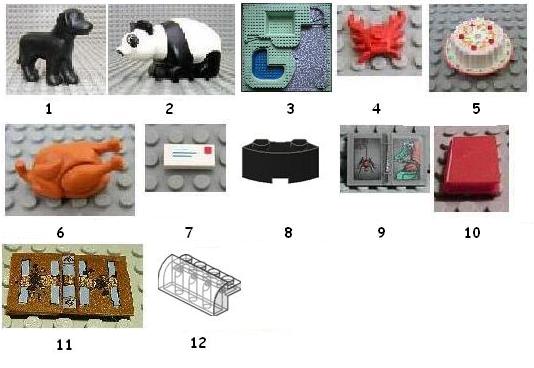 1 2 3 4 5

6 7 8 9 10

11 12