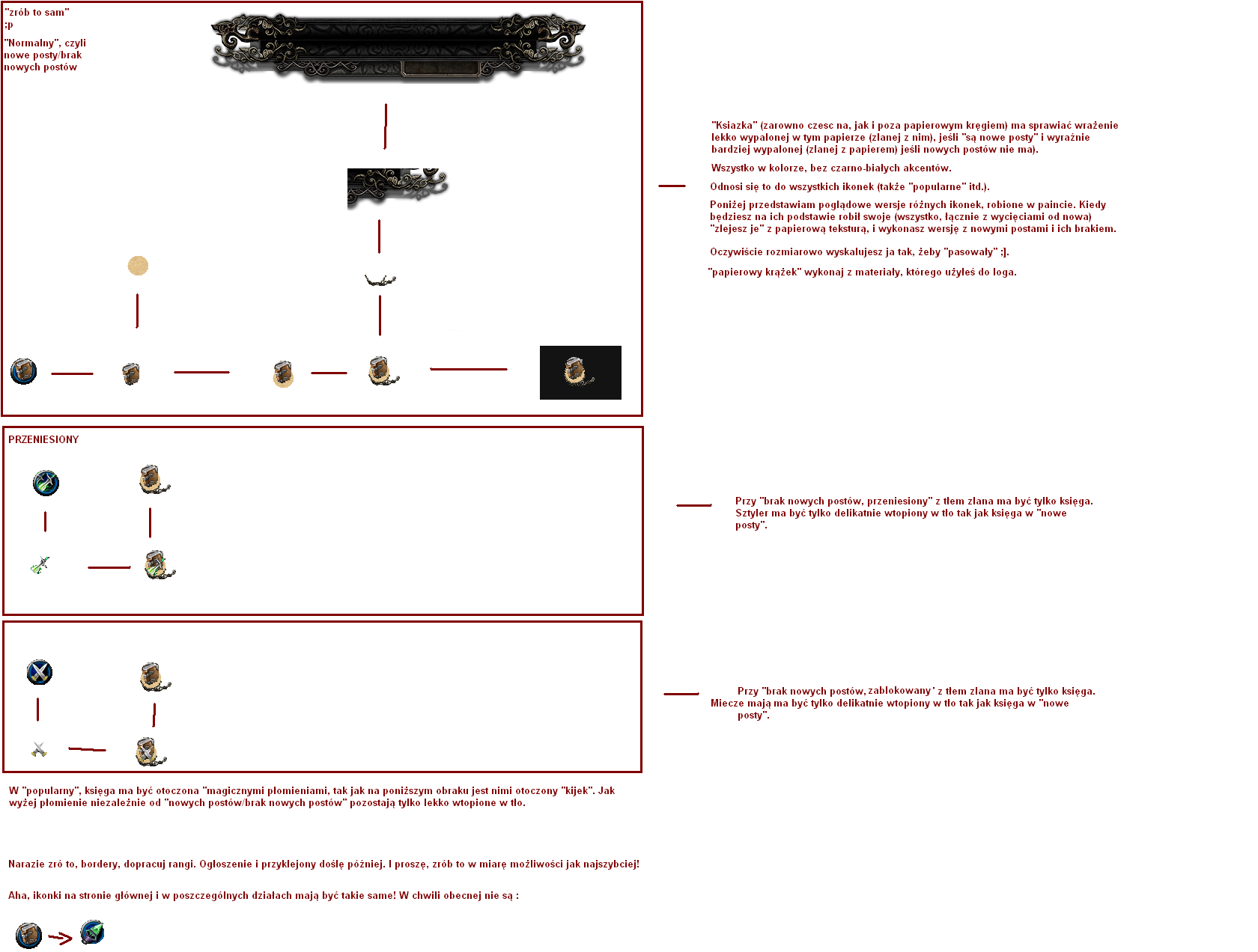 "zrób to sam"
;p

"Normalny", czyli nowe posty/brak nowych postów

"Ksiazka" (zarowno czesc na, jak i poza papierowym kręgiem) ma sprawiać wrażenie lekko wypalonej w tym papierze (zlanej z nim), jeśli "są nowe posty" i wyraźnie bardziej wypalonej (zlanej z papierem) jeśli nowych postów nie ma).

Wszystko w kolorze, bez czarno-białych akcentów.

Odnosi się to do wszystkich ikonek (także "popularne" itd.).

Poniżej przedstawiam poglądowe wersje różnych ikonek, robione w paincie. Kiedy będziesz na ich podstawie robił swoje (wszystko, łącznie z wycięciami od nowa) "zlejesz je" z papierową teksturą, i wykonasz wersję z nowymi postami i ich brakiem.

Oczywiście rozmiarowo wyskalujesz ja tak, żeby "pasowały" ;].

"papierowy krążek" wykonaj z materiały, którego użyłeś do loga.

PRZENIESIONY

Przy "brak nowych postów, przeniesiony" z tłem zlana ma być tylko księga. Sztyler ma być tylko delikatnie wtopiony w tło tak jak księga w "nowe posty".

Przy "brak nowych postów, zablokowany' z tłem zlana ma być tylko księga. Miecze mają ma być tylko delikatnie wtopiony w tło tak jak księga w "nowe posty".

W "popularny", księga ma być otoczona "magicznymi płomieniami, tak jak na poniższym obraku jest nimi otoczony "kijek". Jak wyżej płomienie niezależnie od "nowych postów/brak nowych postów" pozostają tylko lekko wtopione w tło.

Narazie zró to, bordery, dopracuj rangi. Ogłoszenie i przyklejony doślę później. I proszę, zrób to w miarę możliwości jak najszybciej!

Aha, ikonki na stronie głównej i w poszczególnych działach mają być takie same! W chwili obecnej nie są :