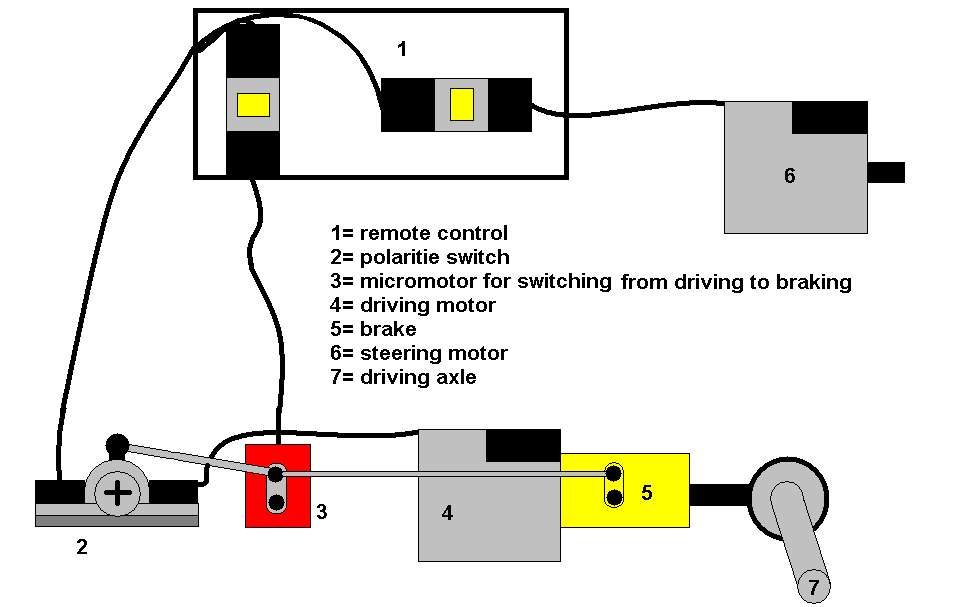 1

6

1= remote control
2= polaritie switch
3= micromotor for switching from driving to braking
4= driving motor
5= brake
6= steering motor
7= driving axle

2

3

4

5

7