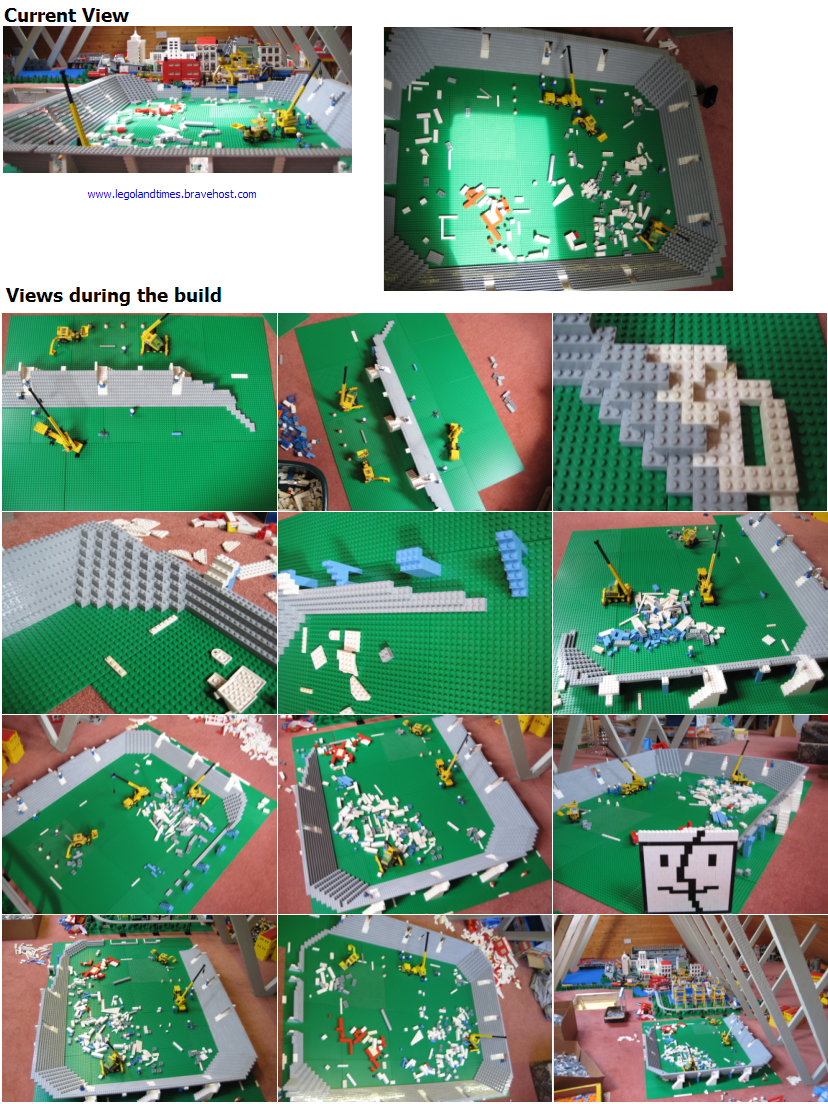 Current View

www.legolandtimes.bravehost.com

Views during the build