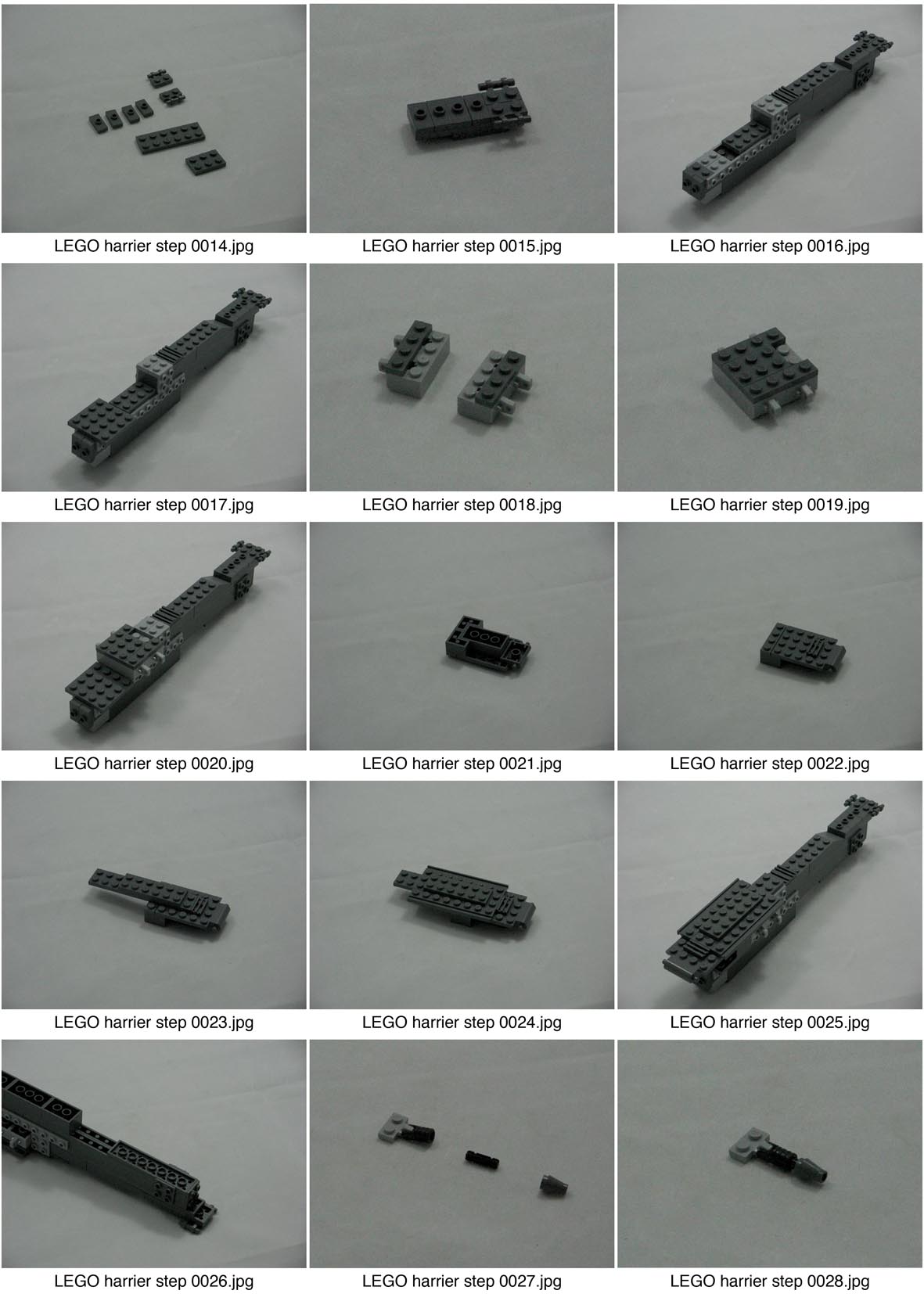 LEGO harrier step 0014.jpg

LEGO harrier step 0015.jpg

LEGO harrier step 0016.jpg

LEGO harrier step 0017.jpg

LEGO harrier step 0018.jpg

LEGO harrier step 0019.jpg

LEGO harrier step 0020.jpg

LEGO harrier step 0021.jpg

LEGO harrier step 0022.jpg

LEGO harrier step 0023.jpg

LEGO harrier step 0024.jpg

LEGO harrier step 0025.jpg

LEGO harrier step 0026.jpg

LEGO harrier step 0027.jpg

LEGO harrier step 0028.jpg