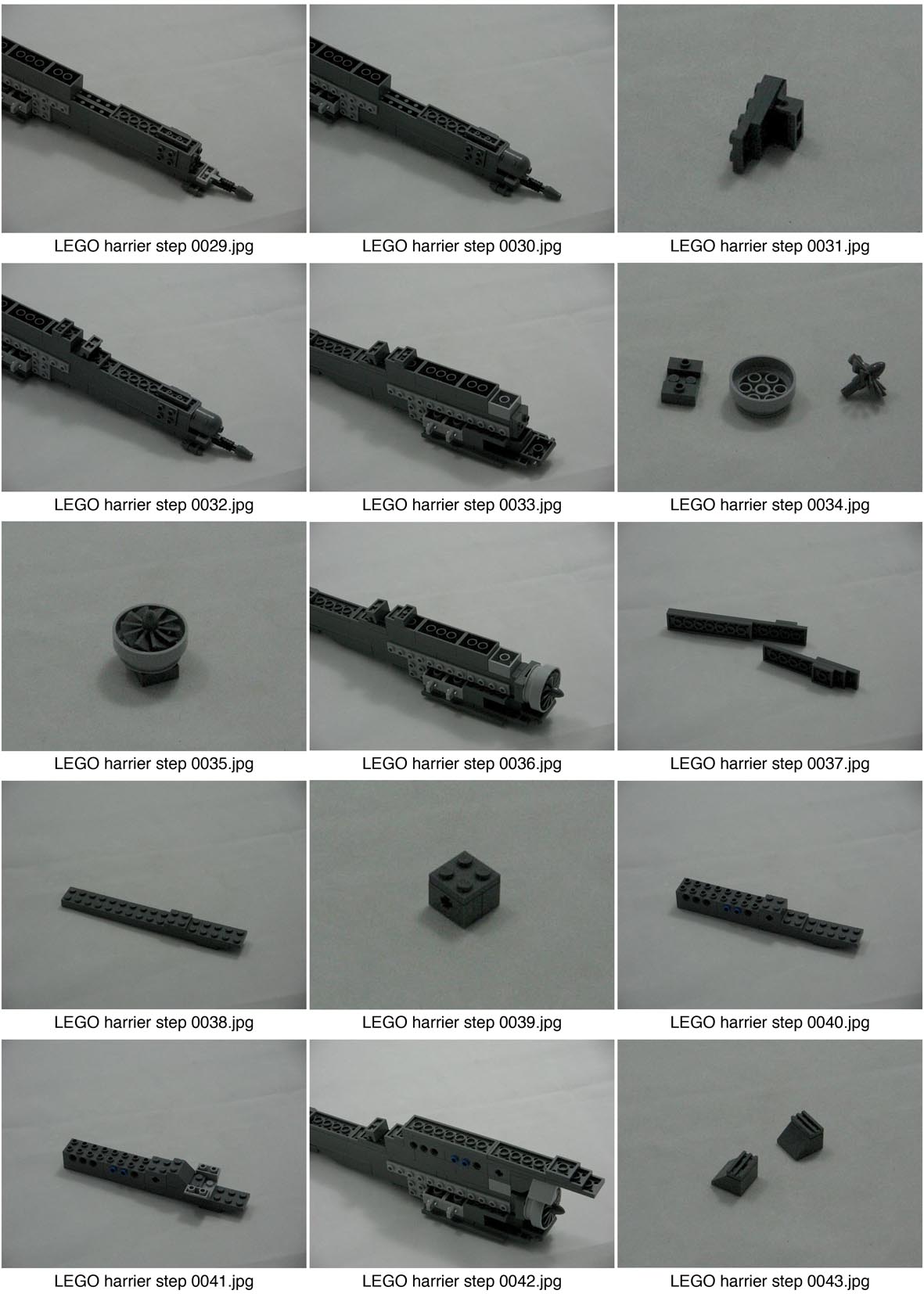 LEGO harrier step 0029.jpg

LEGO harrier step 0030.jpg

LEGO harrier step 0031.jpg

LEGO harrier step 0032.jpg

LEGO harrier step 0033.jpg

LEGO harrier step 0034.jpg

LEGO harrier step 0035.jpg

LEGO harrier step 0036.jpg

LEGO harrier step 0037.jpg

LEGO harrier step 0038.jpg

LEGO harrier step 0039.jpg

LEGO harrier step 0040.jpg

LEGO harrier step 0041.jpg

LEGO harrier step 0042.jpg

LEGO harrier step 0043.jpg