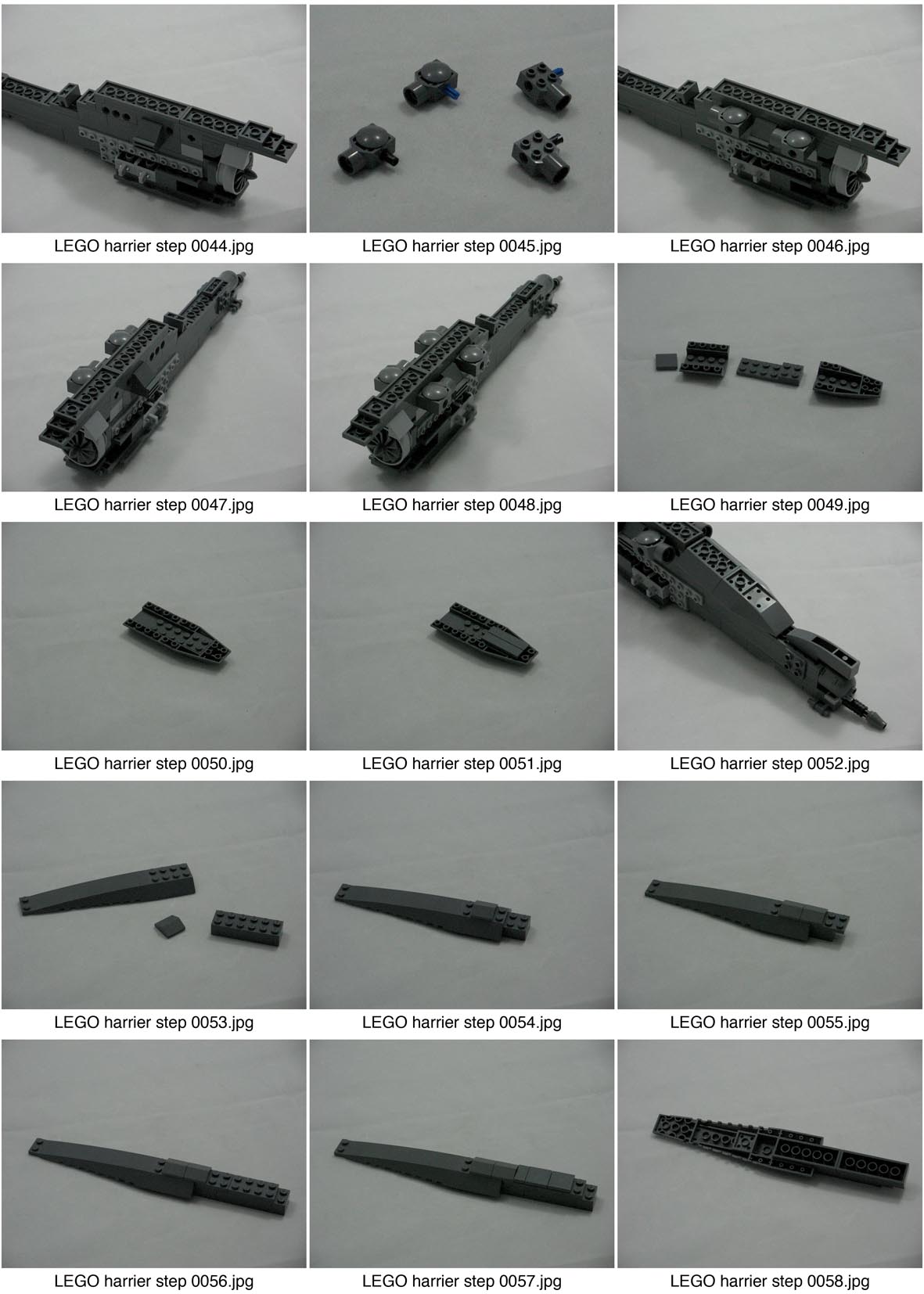 LEGO harrier step 0044.jpg

LEGO harrier step 0045.jpg

LEGO harrier step 0046.jpg

LEGO harrier step 0047.jpg

LEGO harrier step 0048.jpg

LEGO harrier step 0049.jpg

LEGO harrier step 0050.jpg

LEGO harrier step 0051.jpg

LEGO harrier step 0052.jpg

LEGO harrier step 0053.jpg

LEGO harrier step 0054.jpg

LEGO harrier step 0055.jpg

LEGO harrier step 0056.jpg

LEGO harrier step 0057.jpg

LEGO harrier step 0058.jpg