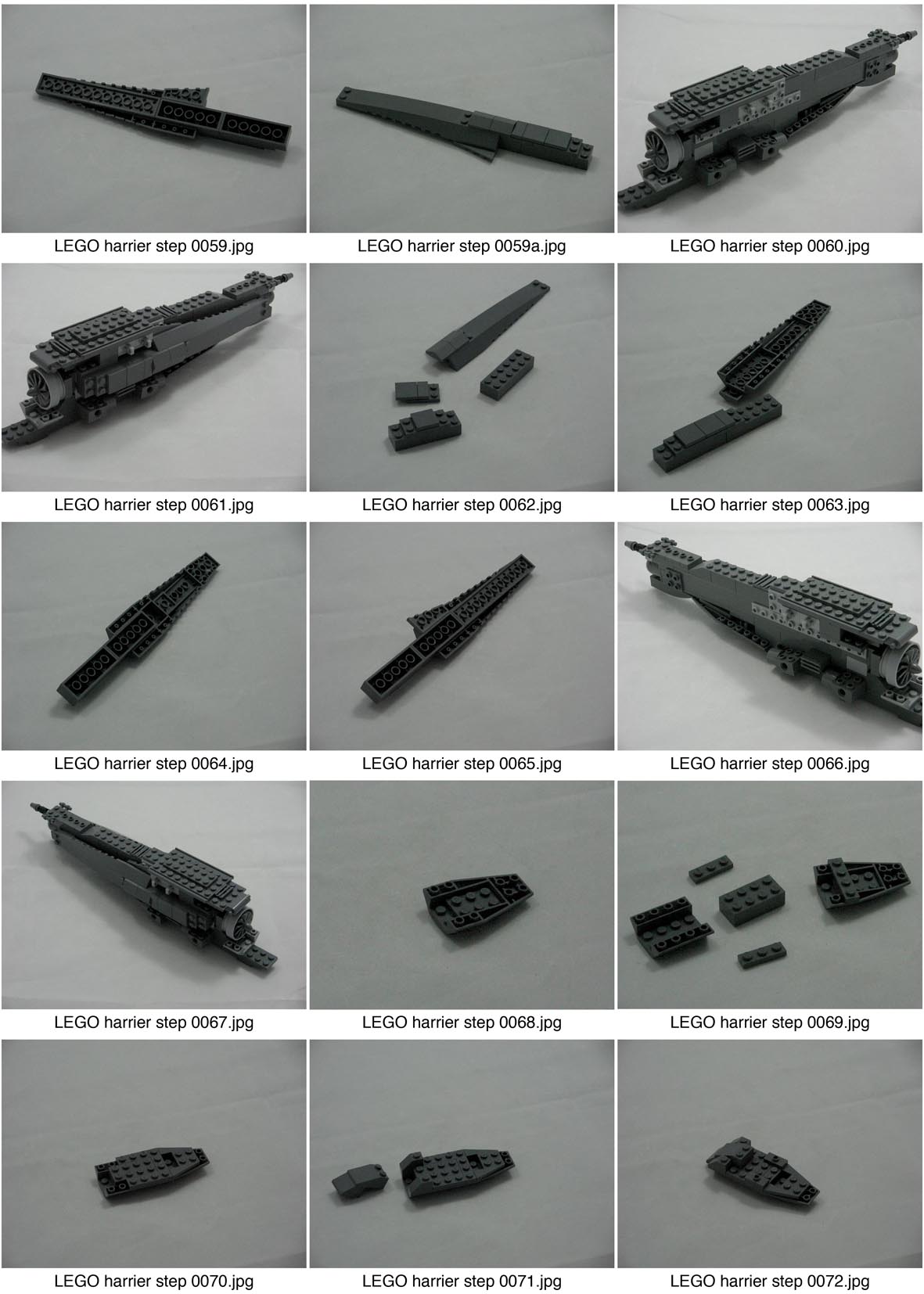 LEGO harrier step 0059.jpg

LEGO harrier step 0059a.jpg

LEGO harrier step 0060.jpg

LEGO harrier step 0061.jpg

LEGO harrier step 0062.jpg

LEGO harrier step 0063.jpg

LEGO harrier step 0064.jpg

LEGO harrier step 0065.jpg

LEGO harrier step 0066.jpg

LEGO harrier step 0067.jpg

LEGO harrier step 0068.jpg

LEGO harrier step 0069.jpg

LEGO harrier step 0070.jpg

LEGO harrier step 0071.jpg

LEGO harrier step 0072.jpg