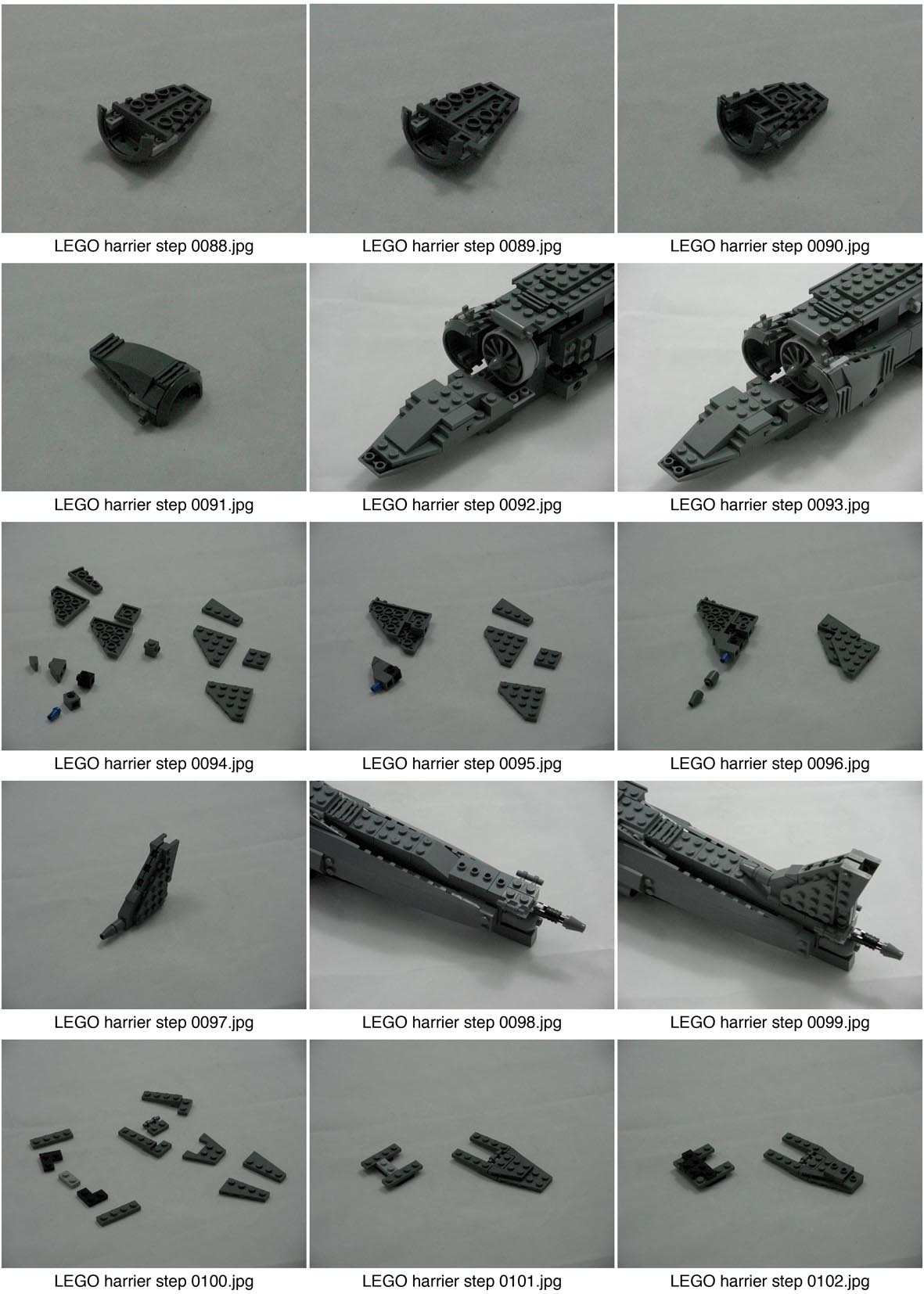 LEGO harrier step 0088.jpg

LEGO harrier step 0089.jpg

LEGO harrier step 0090.jpg

LEGO harrier step 0091.jpg

LEGO harrier step 0092.jpg

LEGO harrier step 0093.jpg

LEGO harrier step 0094.jpg

LEGO harrier step 0095.jpg

LEGO harrier step 0096.jpg

LEGO harrier step 0097.jpg

LEGO harrier step 0098.jpg

LEGO harrier step 0099.jpg

LEGO harrier step 0100.jpg

LEGO harrier step 0101.jpg

LEGO harrier step 0102.jpg