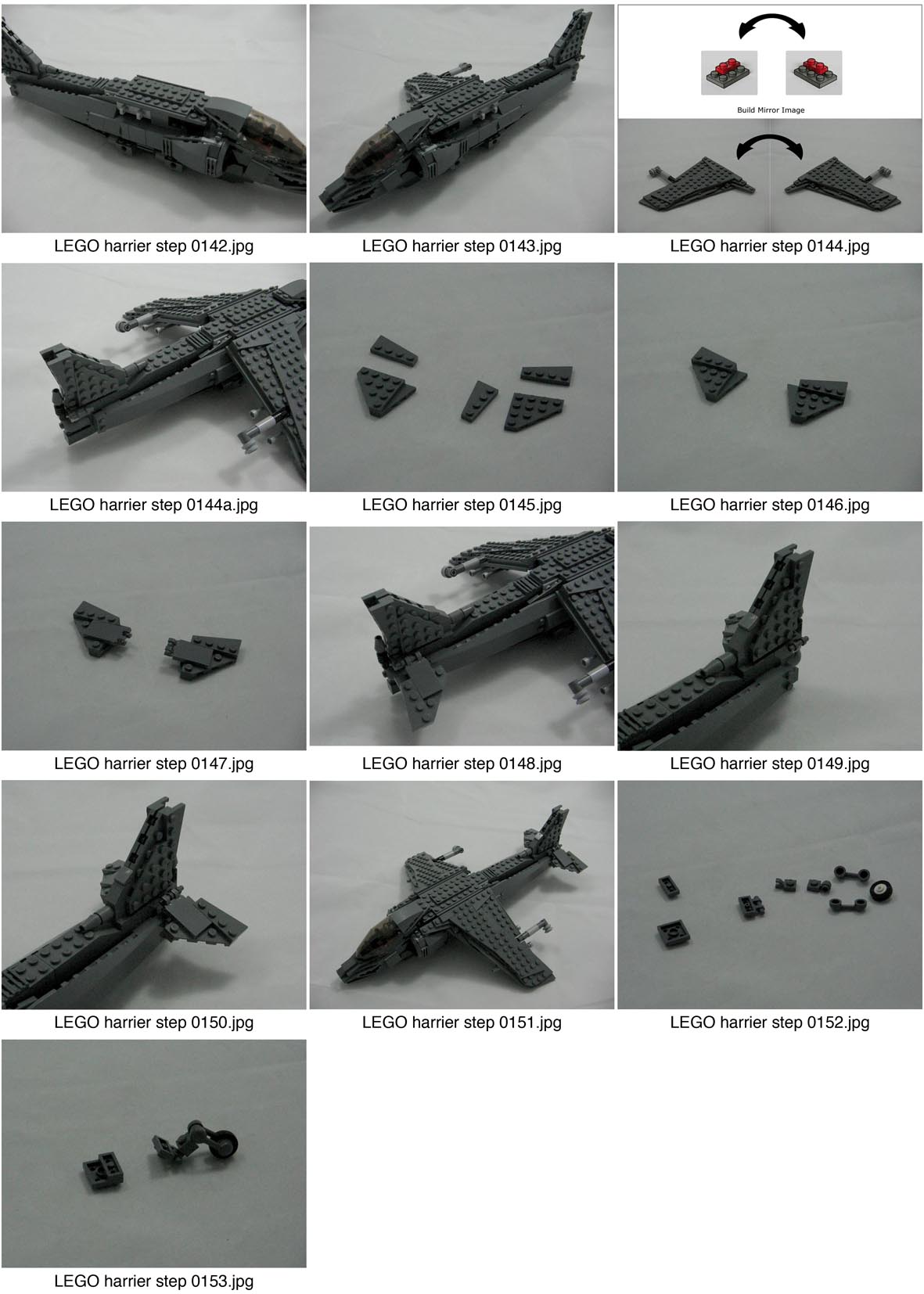 LEGO harrier step 0142.jpg

LEGO harrier step 0143.jpg

Build Mirror Image

LEGO harrier step 0144.jpg

LEGO harrier step 0144a.jpg

LEGO harrier step 0145.jpg

LEGO harrier step 0146.jpg

LEGO harrier step 0147.jpg

LEGO harrier step 0148.jpg

LEGO harrier step 0149.jpg

LEGO harrier step 0150.jpg

LEGO harrier step 0151.jpg

LEGO harrier step 0152.jpg

LEGO harrier step 0153.jpg