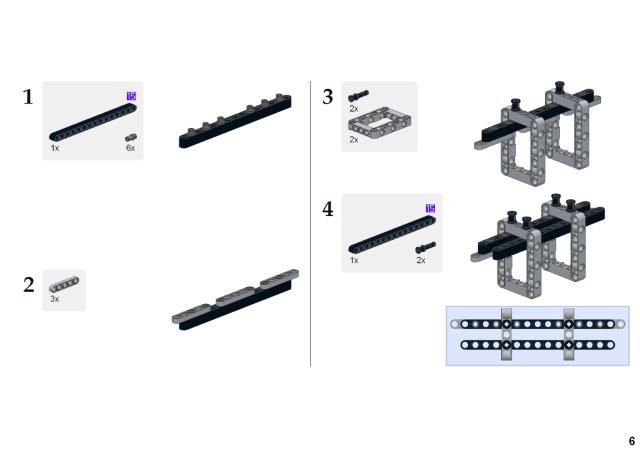 1
15
1x
6x

2
3x

3
2x
2x

4
15
1x
2x

6